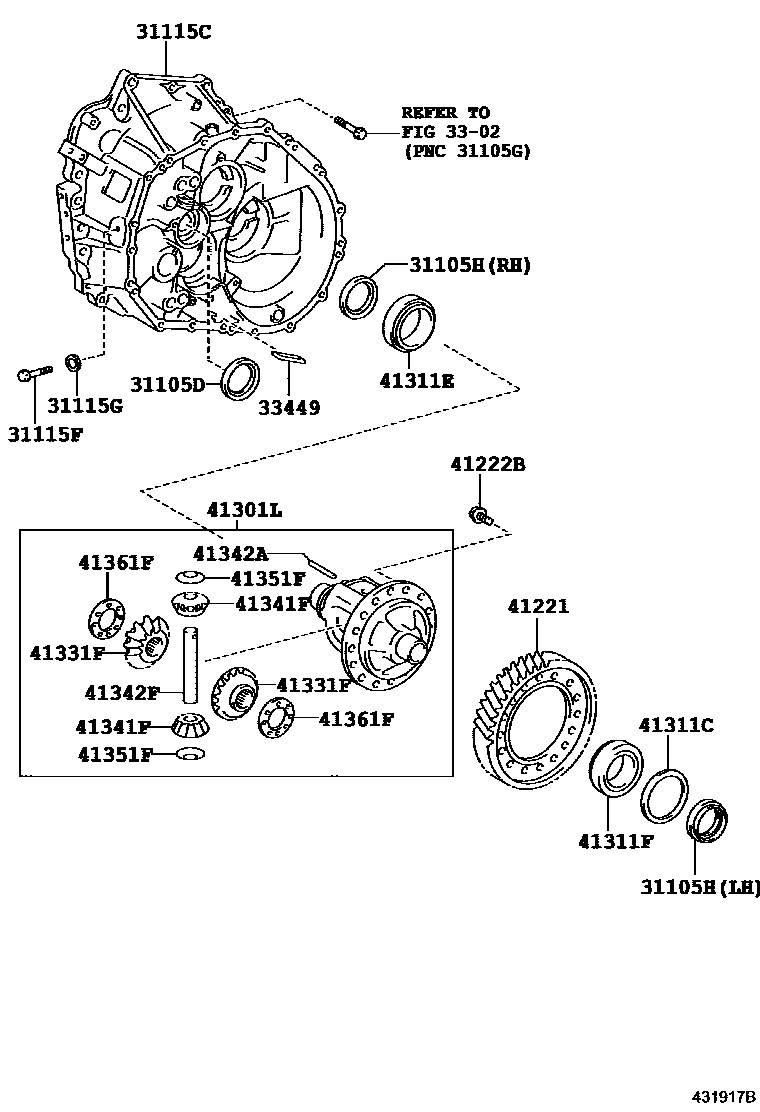 31115C

REFER TO
FIG 33-02
(PNC 31105G)

31105H(RH)

41311E

31105D

33449

31115G

31115F

41222B

41301L

41342A

41361F

41351F

41341F

41331F

41342F

41331F

41341F

41361F

41351F

41221

41311C

41311F

31105H(LH)

431917B