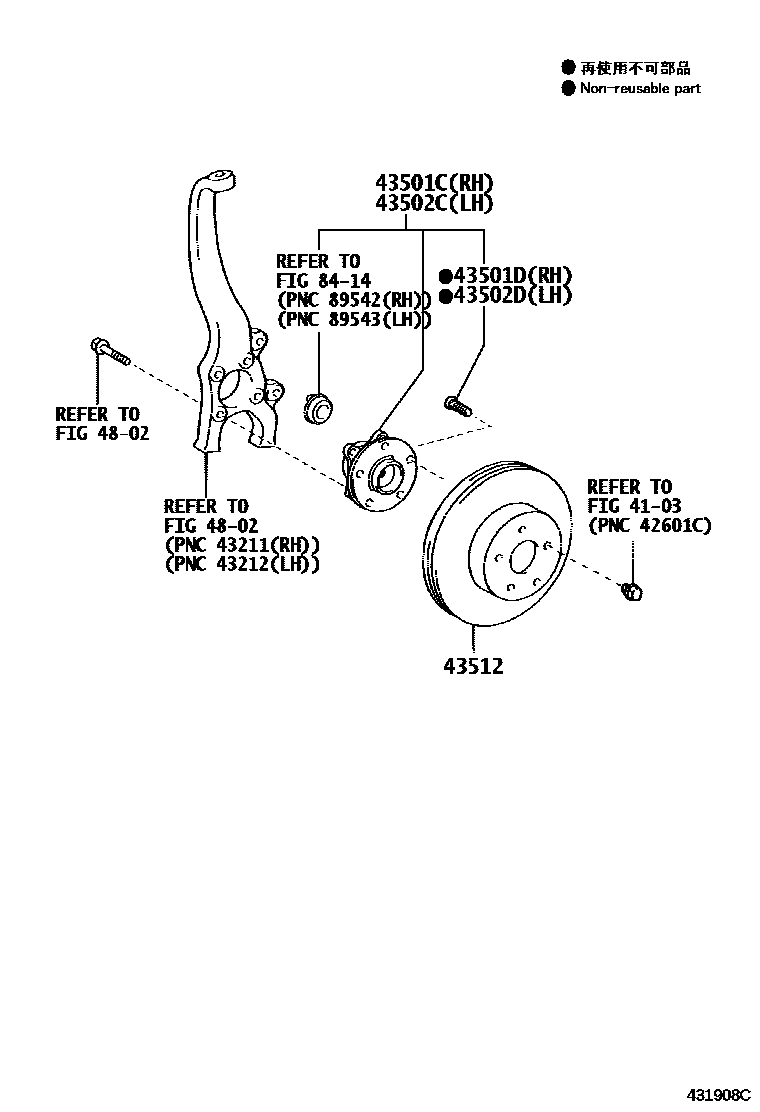 ● 再使用不可部品
● Non-reusable part

43501C(RH)
43502C(LH)

REFER TO
FIG 84-14
(PNC 89542(RH))
(PNC 89543(LH))

●43501D(RH)
●43502D(LH)

REFER TO
FIG 48-02

REFER TO
FIG 48-02
(PNC 43211(RH))
(PNC 43212(LH))

REFER TO
FIG 41-03
(PNC 42601C)

43512

431908C