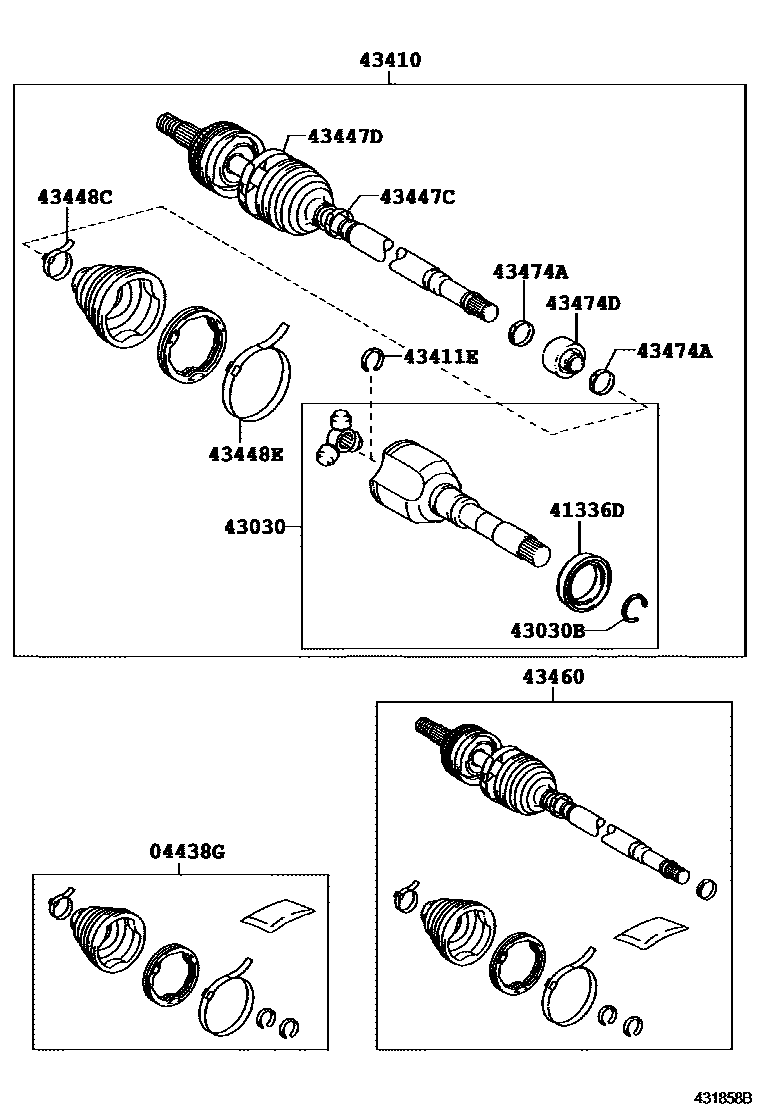 43410

43447D

43448C

43447C

43474A

43474D

43474A

43411E

43448E

43030

41336D

43030B

43460

04438G

431858B