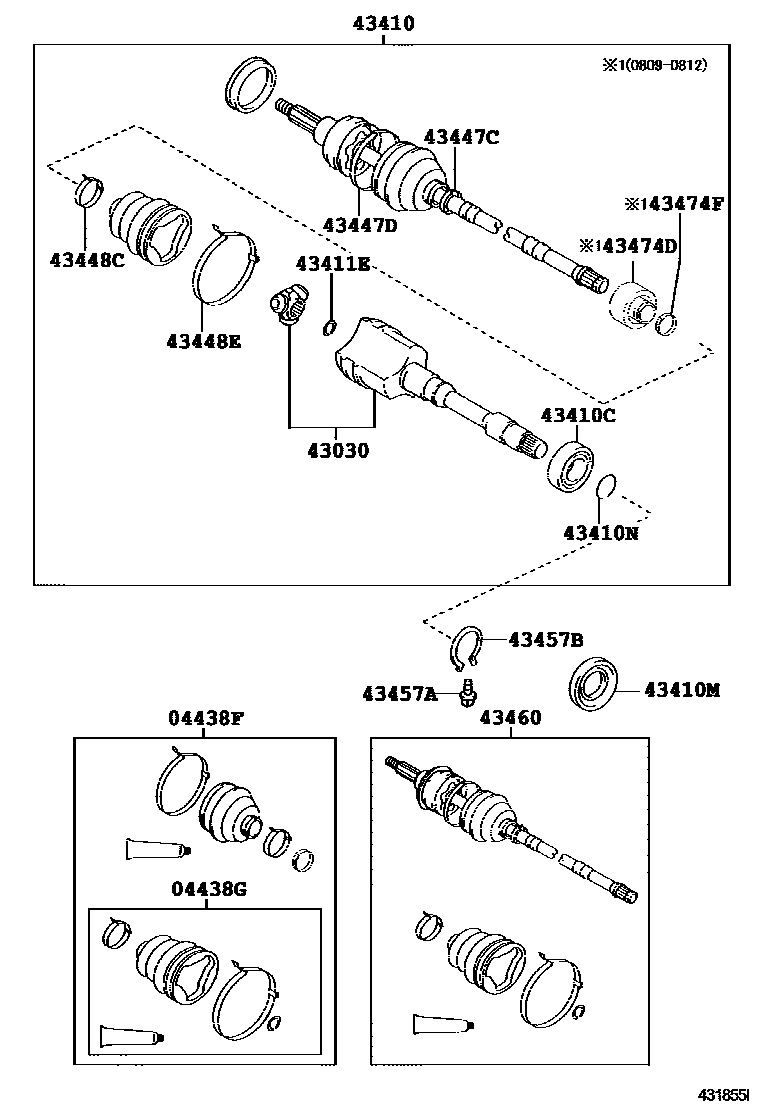 43410

※1(0809-0812)

43447C

43447D

※143474F

※143474D

43448C

43411E

43448E

43030

43410C

43410N

43457B

43457A

43410M

04438F

43460

04438G

431855I