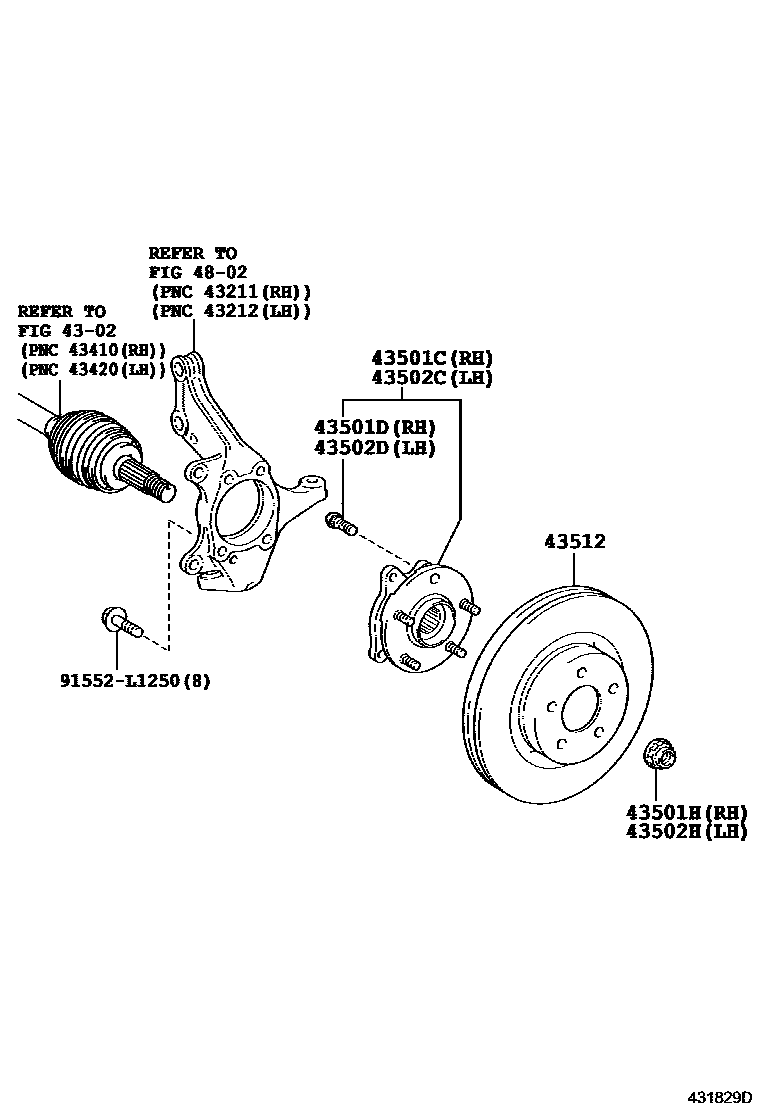 REFER TO
FIG 48-02
(PNC 43211(RH))
(PNC 43212(LH))

REFER TO
FIG 43-02
(PNC 43410(RH))
(PNC 43420(LH))

43501C(RH)
43502C(LH)

43501D(RH)
43502D(LH)

43512

91552-L1250(8)

43501H(RH)
43502H(LH)

431829D