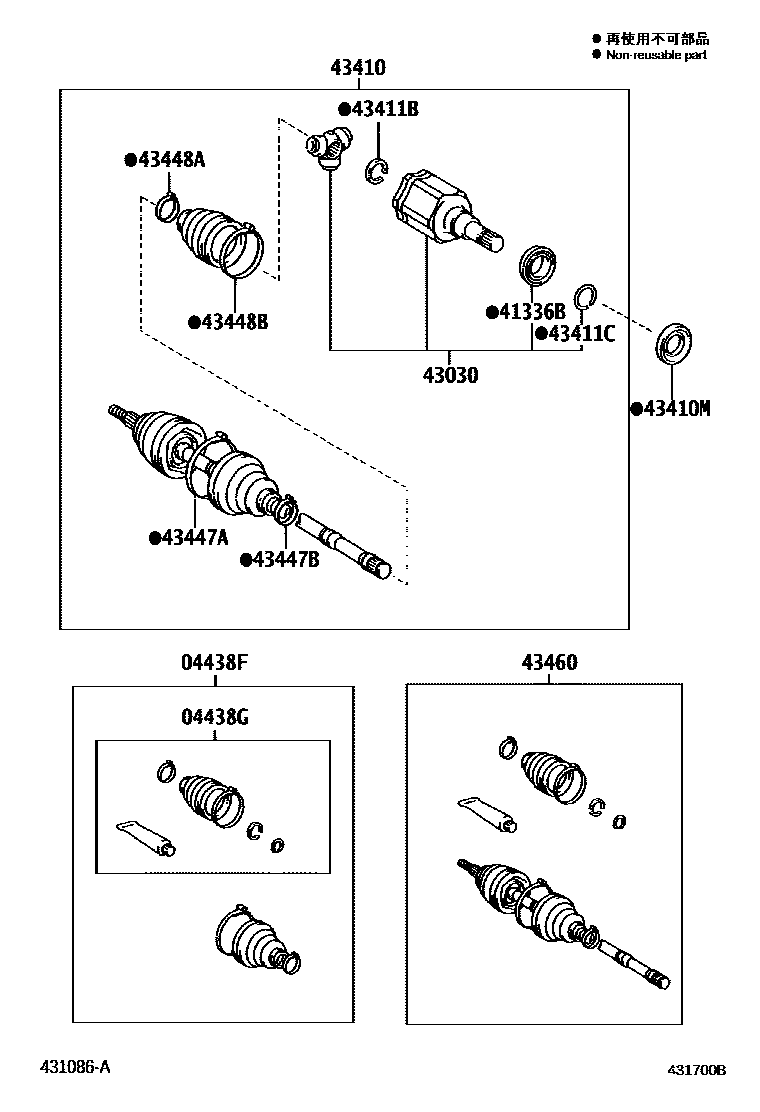 ● 再使用不可部品
● Non-reusable part

43410

●43411B

●43448A

●43448B

●41336B

●43411C

43030

●43410M

●43447A

●43447B

04438F

04438G

43460

431086-A

431700B