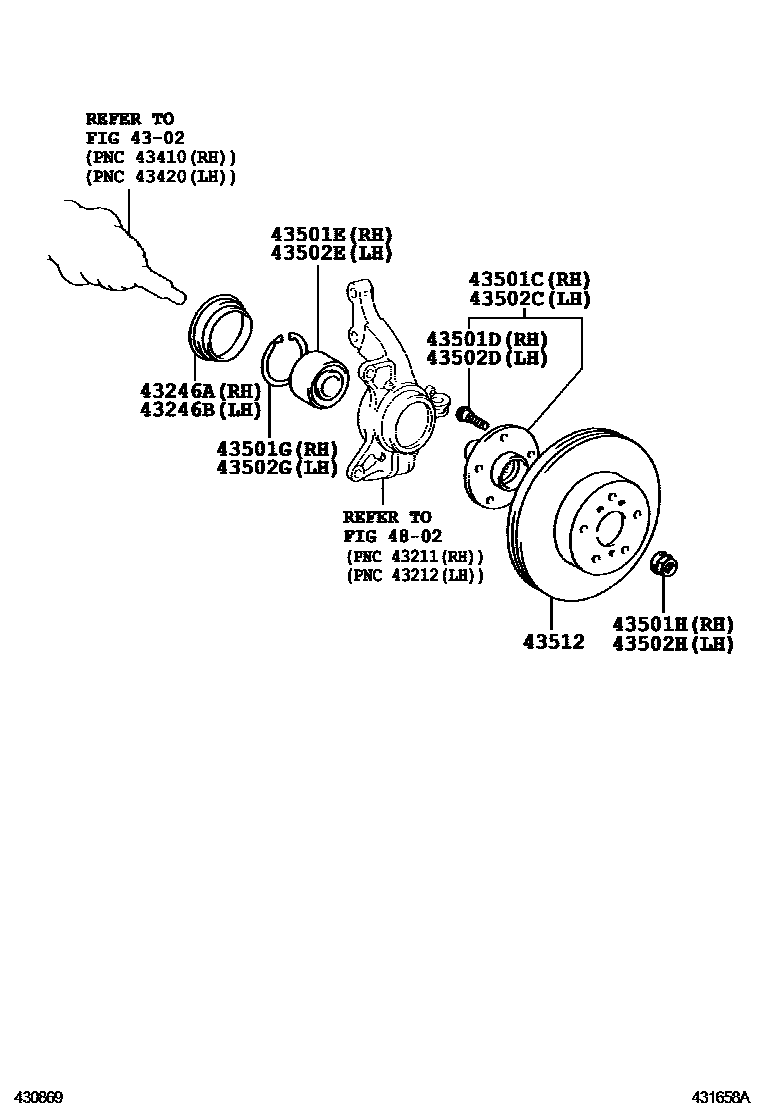 REFER TO
FIG 43-02
(PNC 43410(RH))
(PNC 43420(LH))

43501E(RH)
43502E(LH)

43501C(RH)
43502C(LH)

43501D(RH)
43502D(LH)

43246A(RH)
43246B(LH)

43501G(RH)
43502G(LH)

REFER TO
FIG 48-02
(PNC 43211(RH))
(PNC 43212(LH))

43512

43501H(RH)
43502H(LH)

430869

431658A