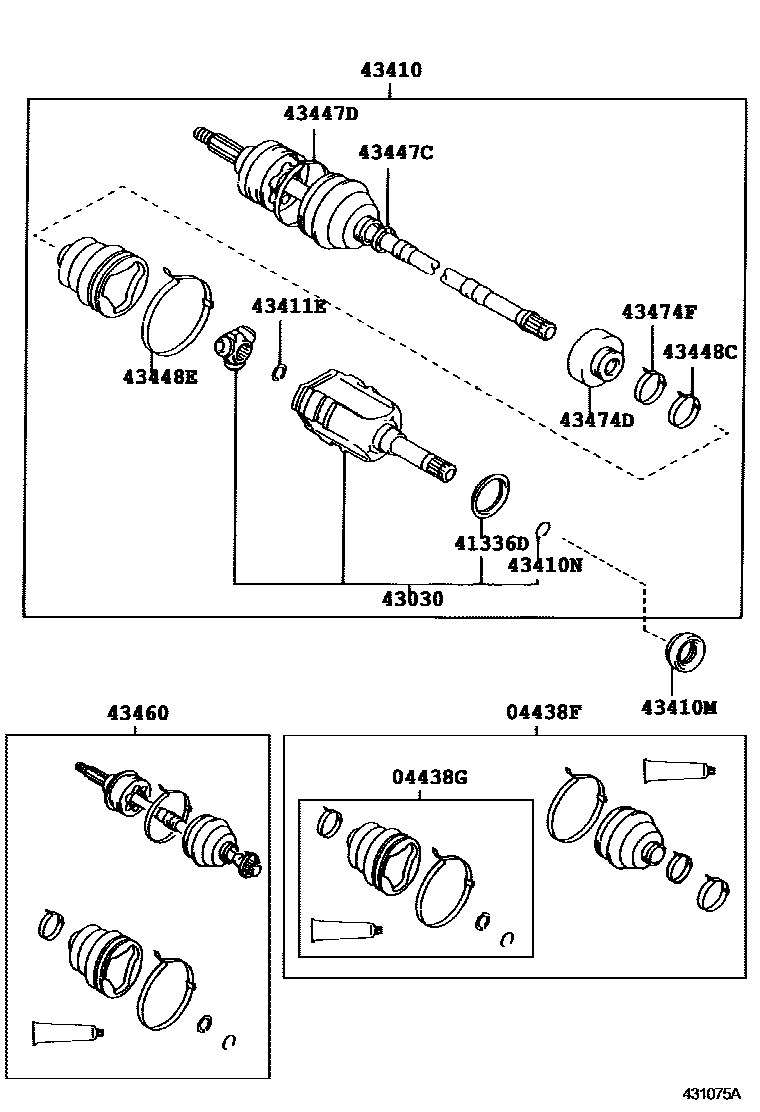 43410
43447D
43447C
43411E
43474F
43448C
43448E
43474D
41336D
43410N
43030
43410M
43460
04438F
04438G
431075A