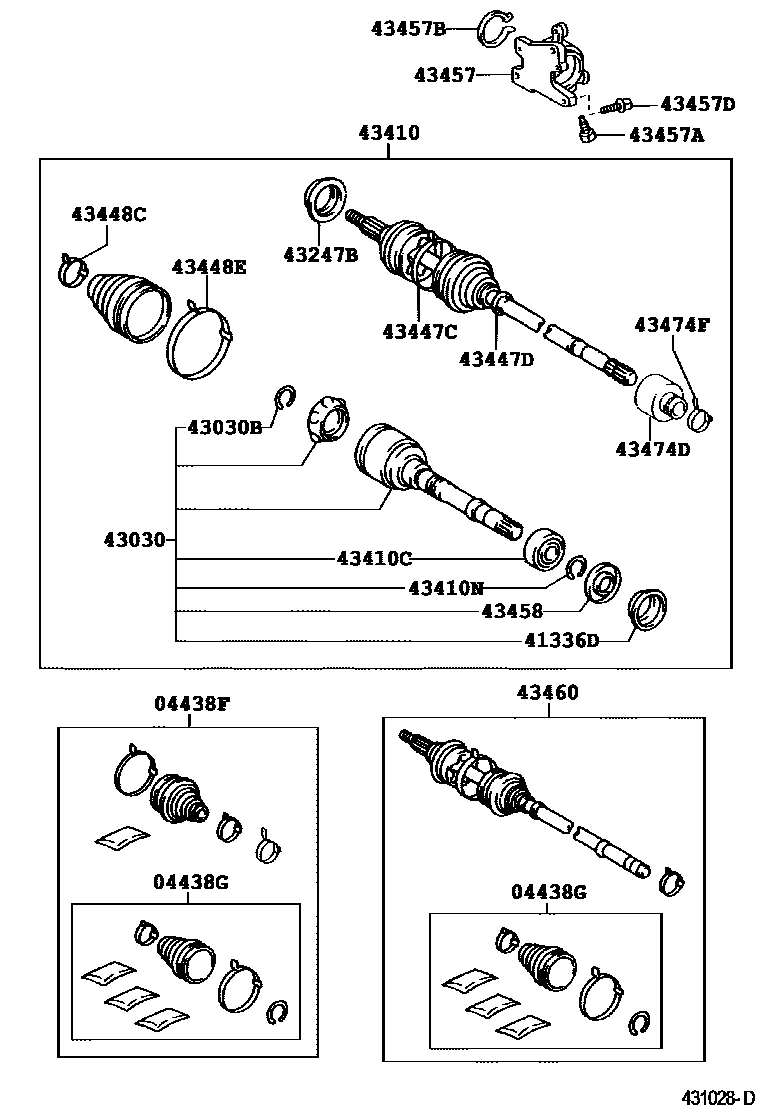 43457B
43457
43457D
43457A
43410
43448C
43448E
43247B
43447C
43447D
43474F
43474D
43030B
43030
43410C
43410N
43458
41336D
04438F
04438G
43460
04438G
431028-D