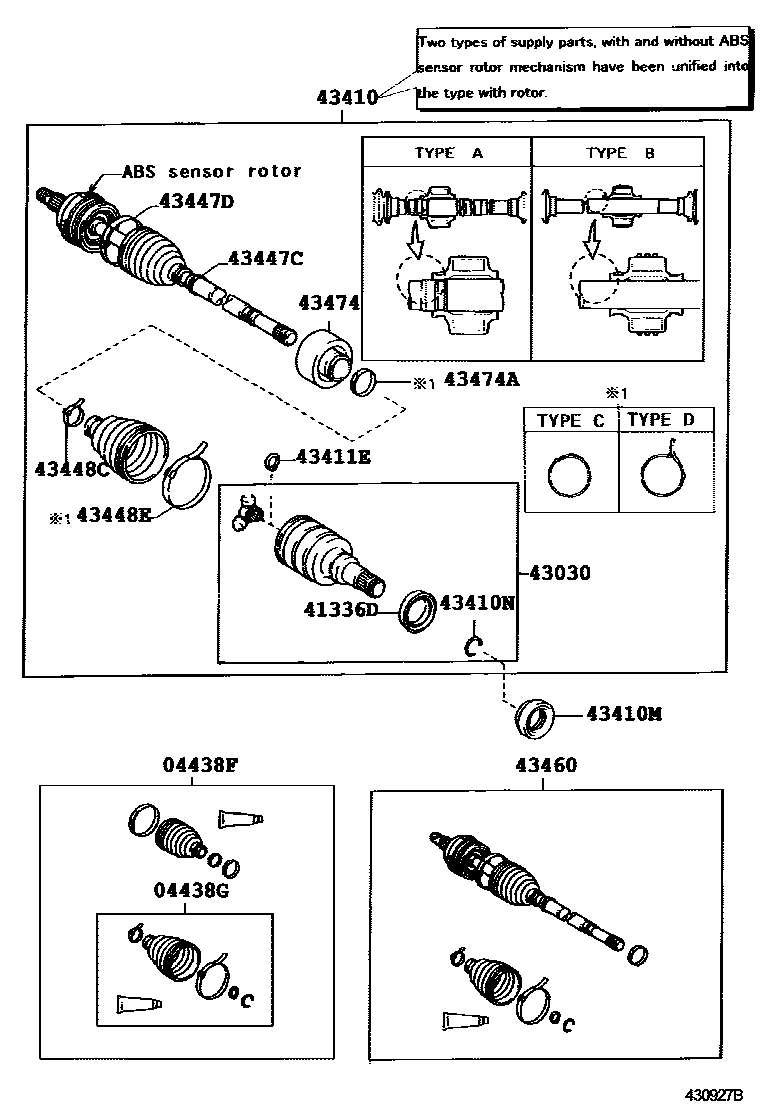 Two types of supply parts, with and without ABS sensor rotor mechanism have been unified into the type with rotor.

43410

ABS sensor rotor

43447D

43447C

43474

※1 43474A

TYPE A

TYPE B

※1

TYPE C

TYPE D

43448C

※1 43448E

43411E

43030

41336D

43410N

43410M

04438F

04438G

43460

430927B