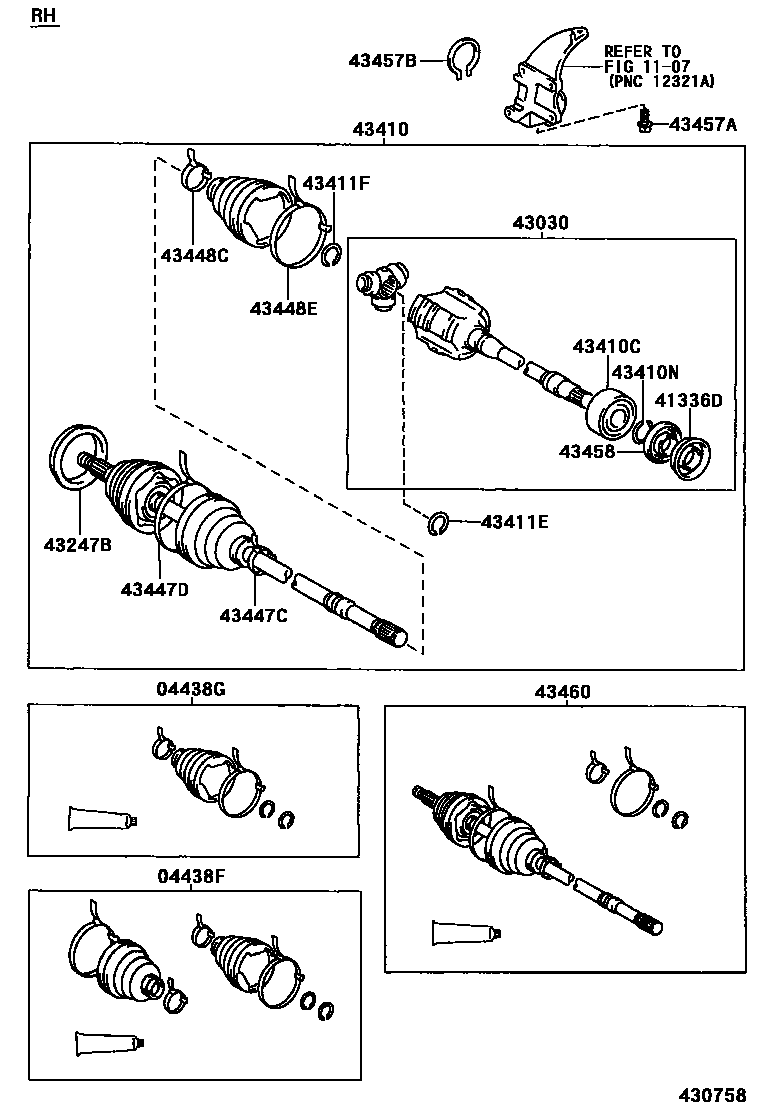 RH

43457B

REFER TO FIG 11-07 (PNC 12321A)

43457A

43410

43411F

43448C

43448E

43030

43410C

43410N

41336D

43458

43411E

43247B

43447D

43447C

04438G

43460

04438F

430758