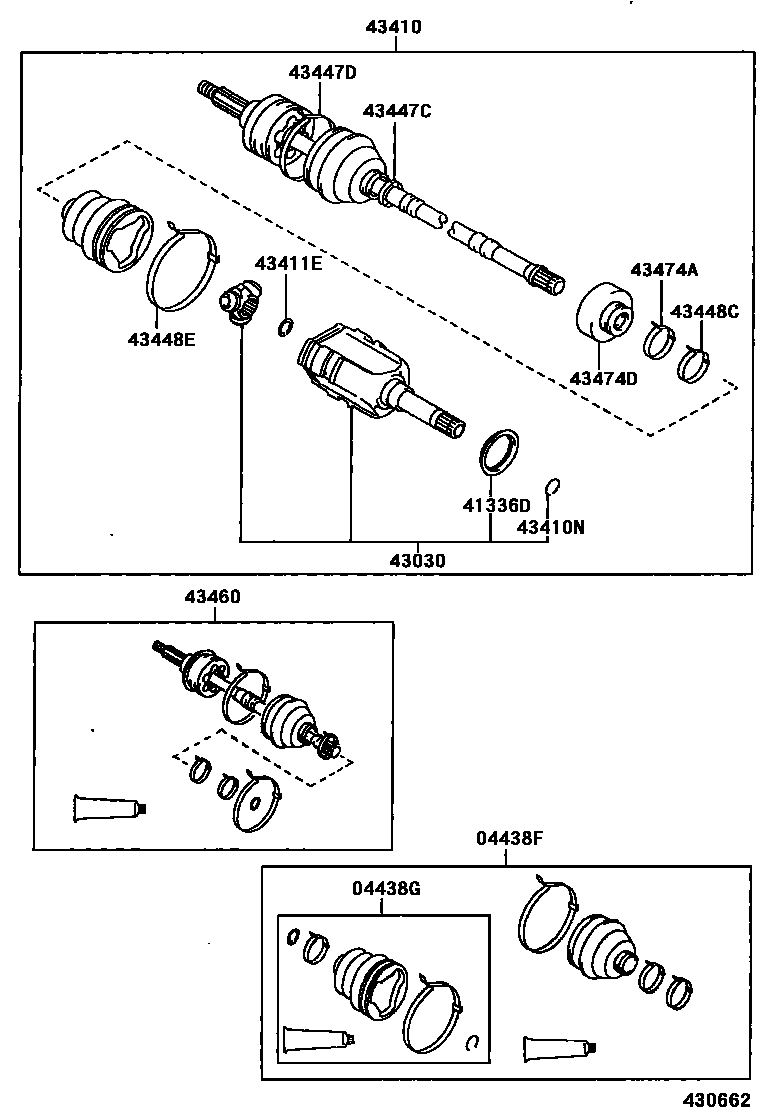 43410

43447D

43447C

43411E

43474A

43448C

43448E

43474D

41336D

43410N

43030

43460

04438F

04438G

430662