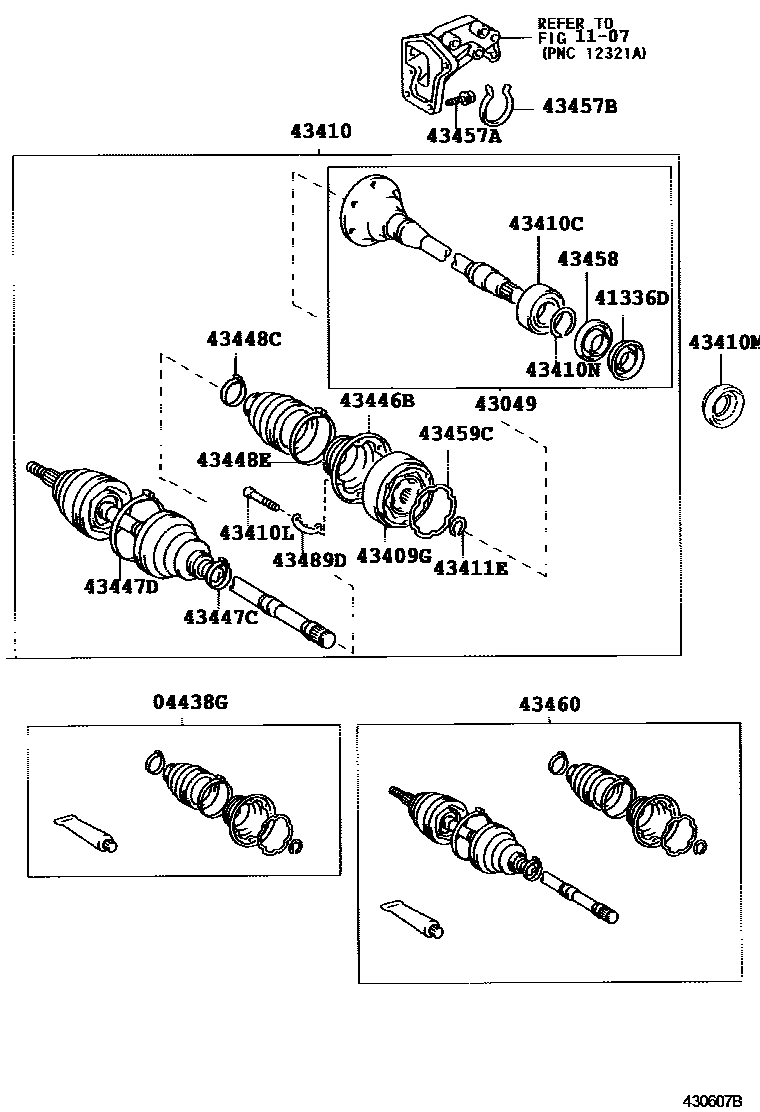 REFER TO
FIG 11-07
(PNC 12321A)

43457B

43457A

43410

43410C

43458

41336D

43410N

43410M

43448C

43446B

43049

43459C

43448E

43410L

43489D

43409G

43411E

43447D

43447C

04438G

43460

430607B