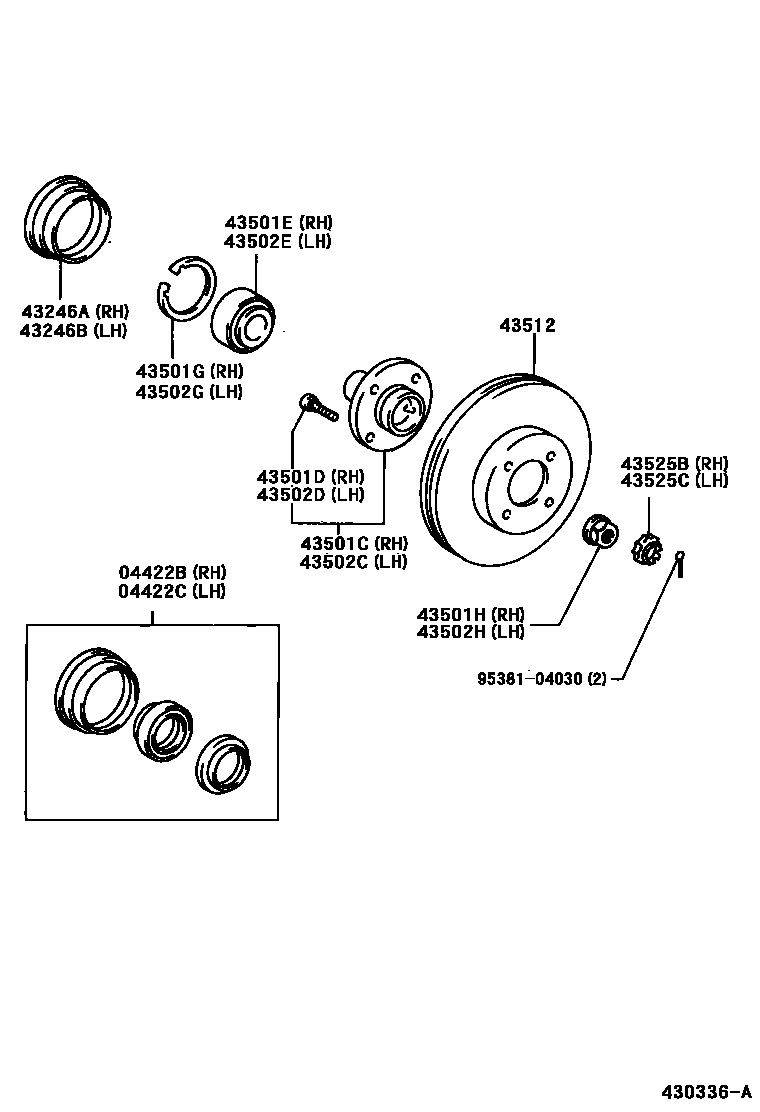 43501E (RH)
43502E (LH)

43246A (RH)
43246B (LH)

43501G (RH)
43502G (LH)

43512

43501D (RH)
43502D (LH)

43525B (RH)
43525C (LH)

43501C (RH)
43502C (LH)

04422B (RH)
04422C (LH)

43501H (RH)
43502H (LH)

95381-04030 (2)

430336-A