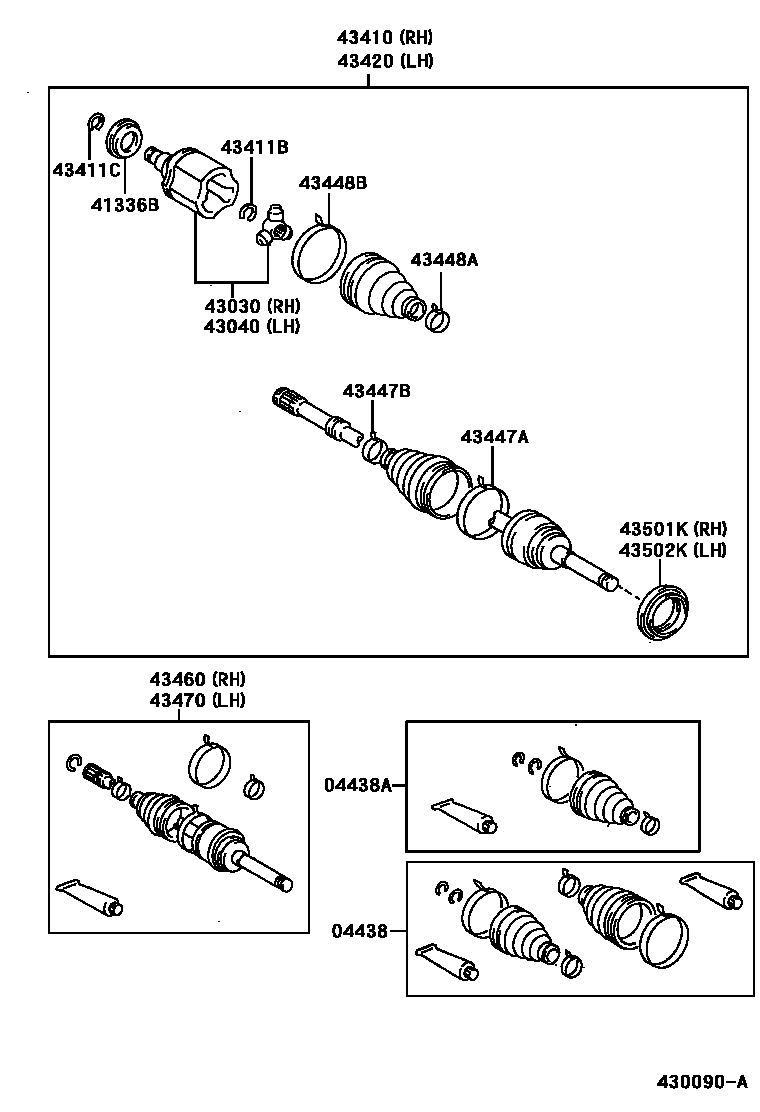 43410 (RH)
43420 (LH)

43411C
41336B
43411B
43448B
43448A
43030 (RH)
43040 (LH)
43447B
43447A
43501K (RH)
43502K (LH)

43460 (RH)
43470 (LH)

04438A
04438

430090-A