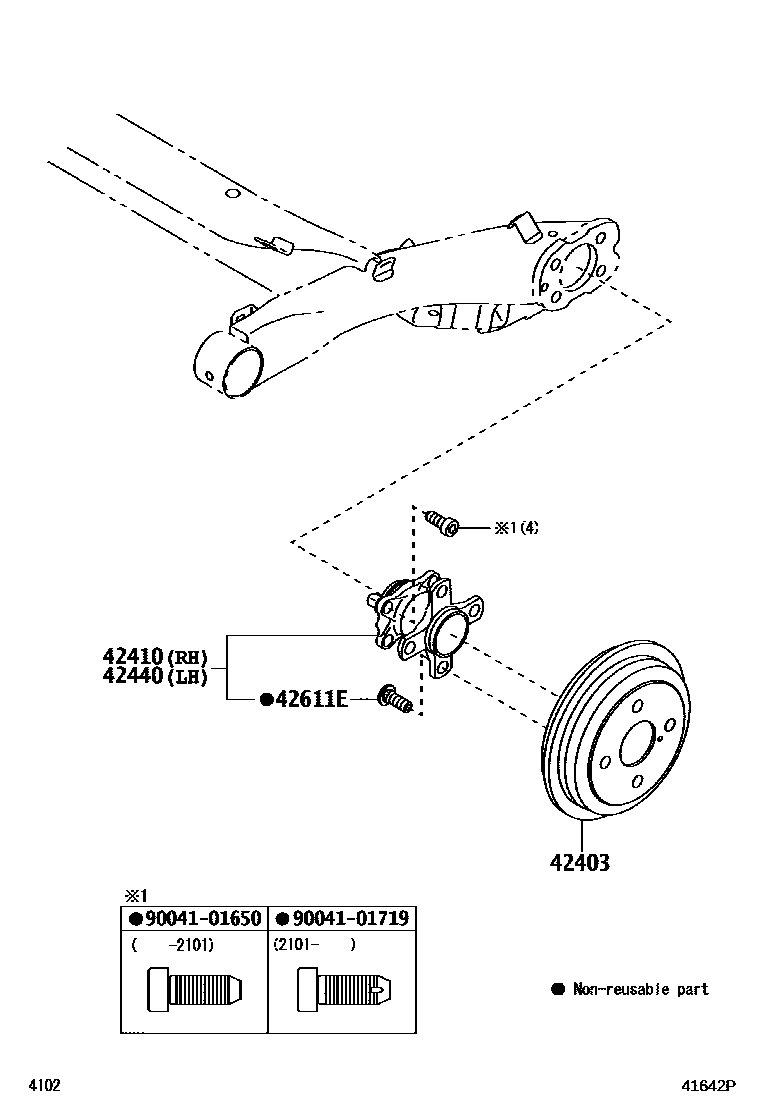 ※1(4)

42410(RH)
42440(LH)

●42611E

42403

※1

| ●90041-01650 | ●90041-01719 |
|---|---|
| ( -2101) | (2101- ) |

● Non-reusable part

4102

41642P