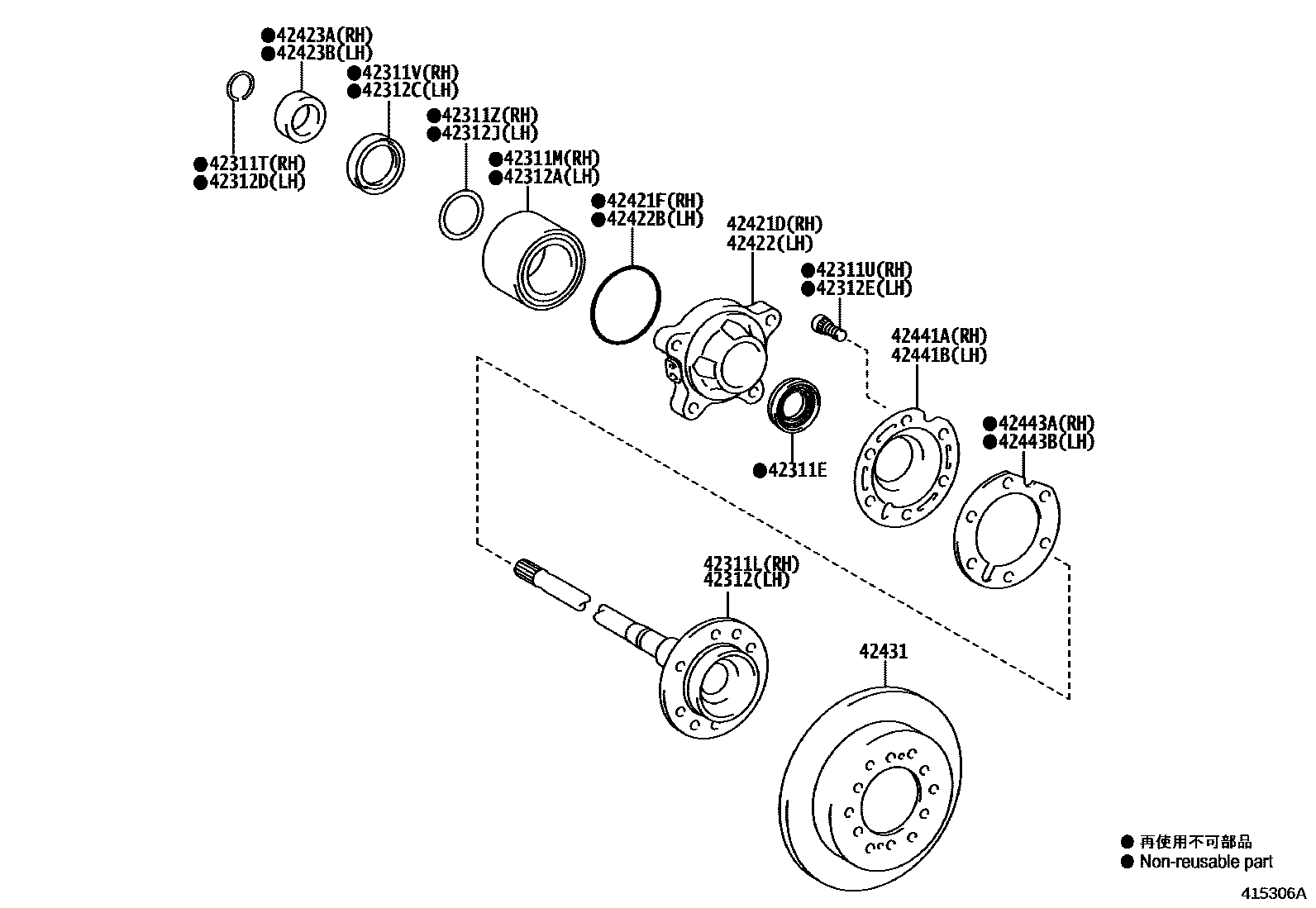 ●42423A(RH)
●42423B(LH)

●42311V(RH)
●42312C(LH)

●42311Z(RH)
●42312J(LH)

●42311T(RH)
●42312D(LH)

●42311M(RH)
●42312A(LH)

●42421F(RH)
●42422B(LH)

42421D(RH)
42422(LH)

●42311U(RH)
●42312E(LH)

42441A(RH)
42441B(LH)

●42443A(RH)
●42443B(LH)

●42311E

42311L(RH)
42312(LH)

42431

● 再使用不可部品
● Non-reusable part

415306A