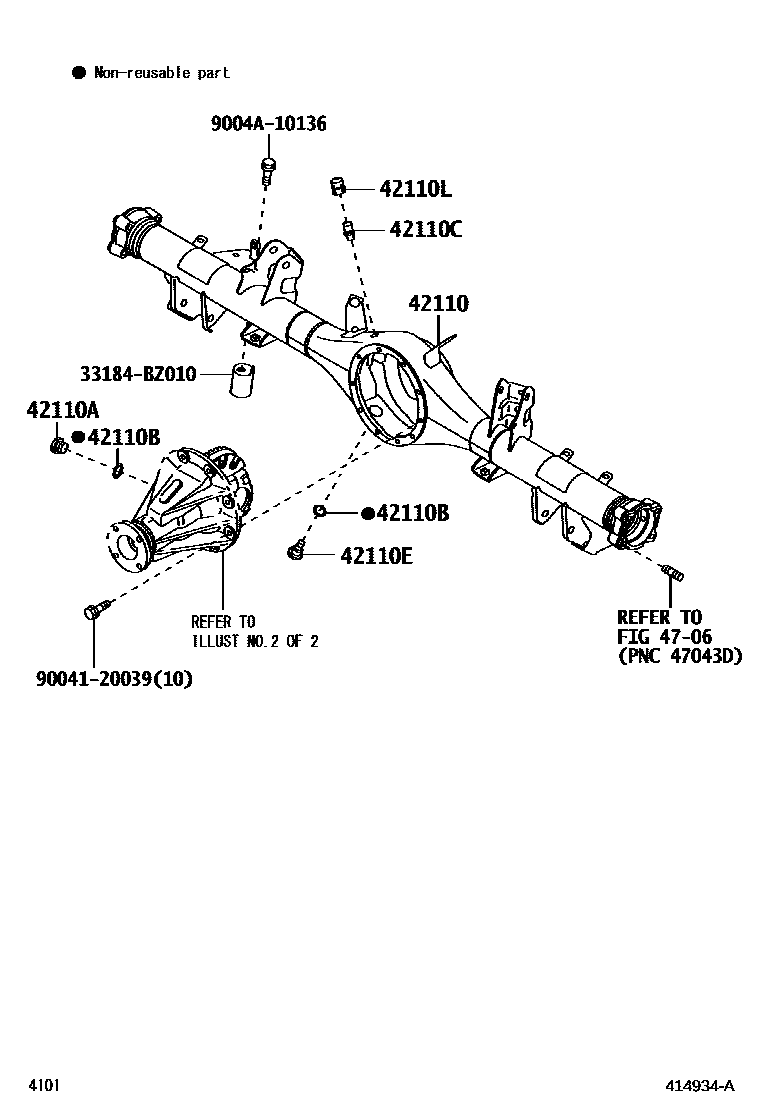 ● Non-reusable part

9004A-10136

42110L

42110C

42110

33184-BZ010

42110A

●42110B

●42110B

42110E

REFER TO
ILLUST NO.2 OF 2

90041-20039(10)

REFER TO
FIG 47-06
(PNC 47043D)

4101

414934-A