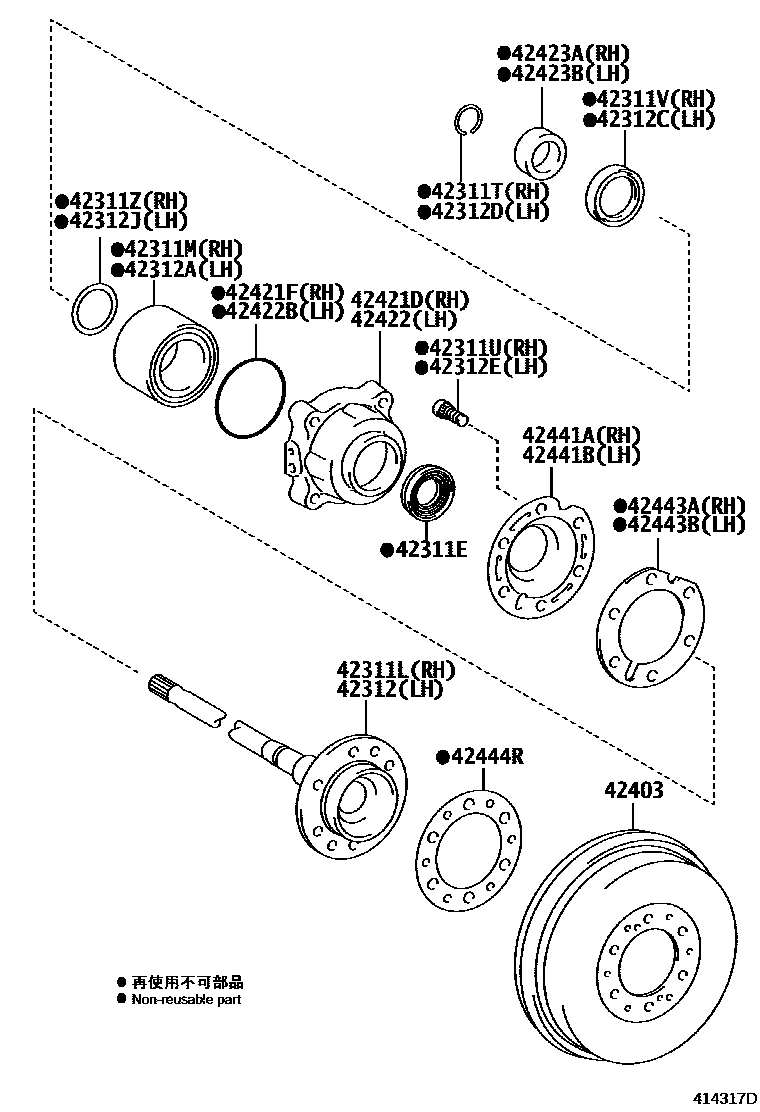 ●42423A(RH)
●42423B(LH)

●42311V(RH)
●42312C(LH)

●42311T(RH)
●42312D(LH)

●42311Z(RH)
●42312J(LH)

●42311M(RH)
●42312A(LH)

●42421F(RH)
●42422B(LH)

42421D(RH)
42422(LH)

●42311U(RH)
●42312E(LH)

42441A(RH)
42441B(LH)

●42443A(RH)
●42443B(LH)

●42311E

42311L(RH)
42312(LH)

●42444R

42403

● 再使用不可部品
● Non-reusable part

414317D