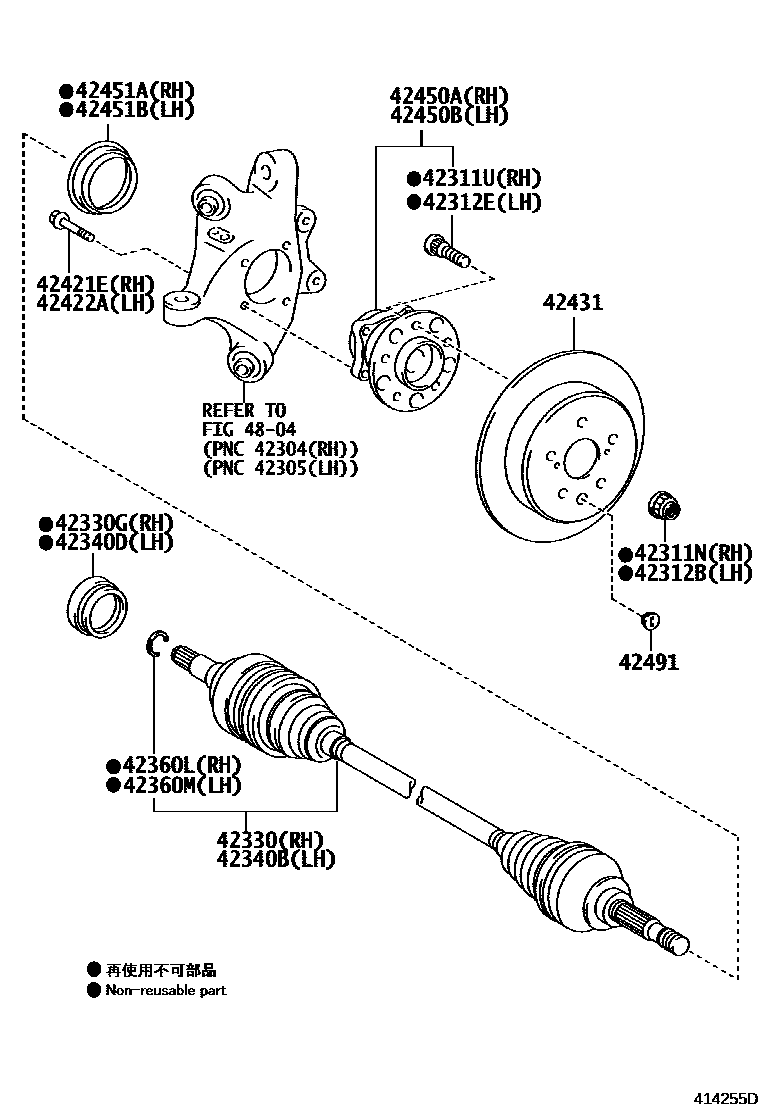 ●42451A(RH)
●42451B(LH)

42450A(RH)
42450B(LH)

●42311U(RH)
●42312E(LH)

42421E(RH)
42422A(LH)

42431

REFER TO
FIG 48-04
(PNC 42304(RH))
(PNC 42305(LH))

●42330G(RH)
●42340D(LH)

●42311N(RH)
●42312B(LH)

42491

●42360L(RH)
●42360M(LH)

42330(RH)
42340B(LH)

● 再使用不可部品
● Non-reusable part

414255D