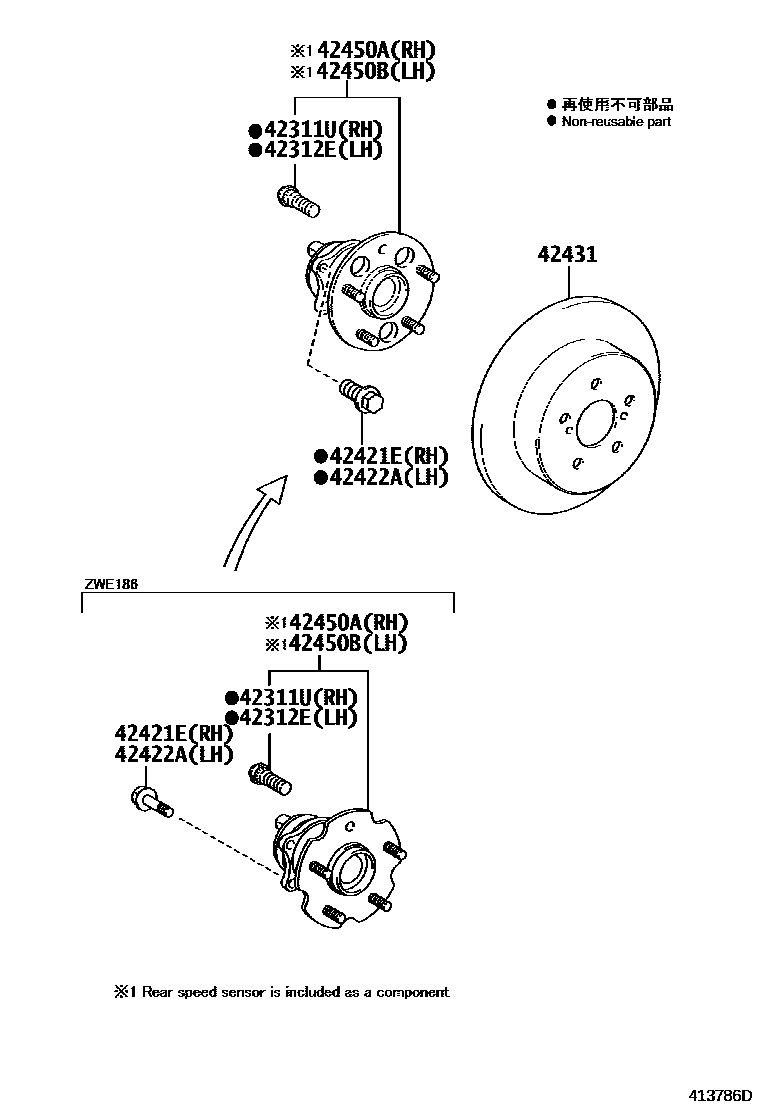 ※1 42450A(RH)
※1 42450B(LH)

● 再使用不可部品
● Non-reusable part

●42311U(RH)
●42312E(LH)

42431

●42421E(RH)
●42422A(LH)

ZWE186

※1 42450A(RH)
※1 42450B(LH)

●42311U(RH)
●42312E(LH)

42421E(RH)
42422A(LH)

※1 Rear speed sensor is included as a component

413786D