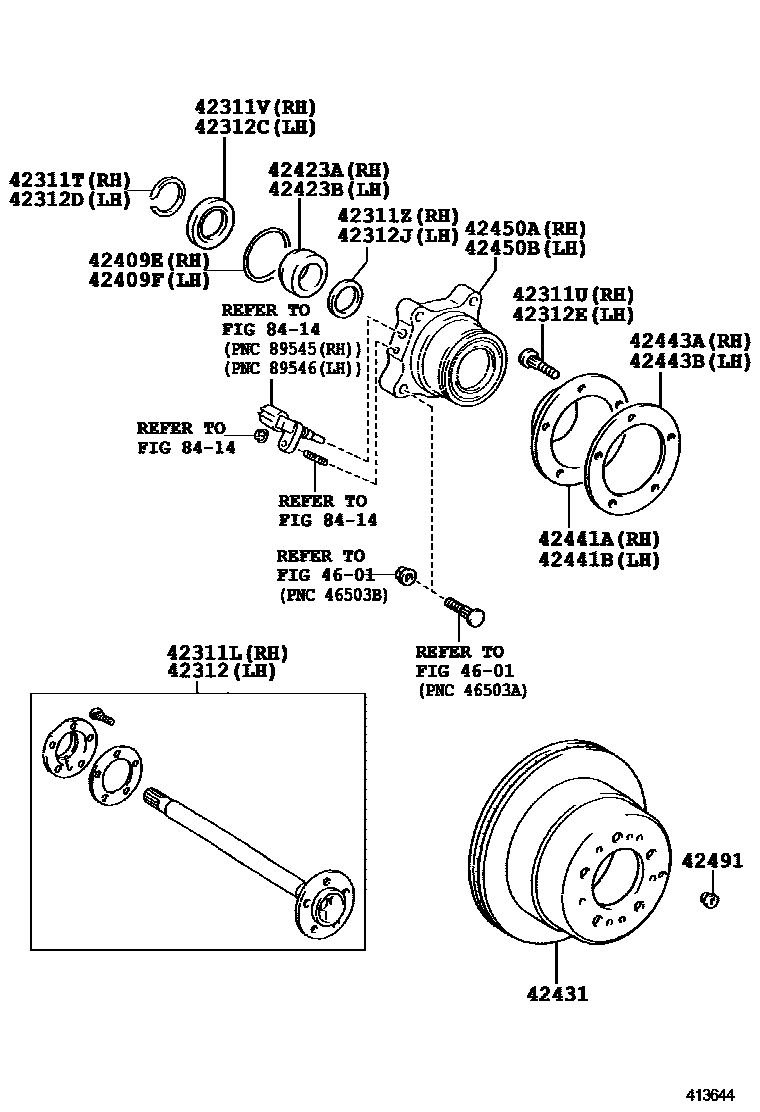 42311V(RH)
42312C(LH)

42311T(RH)
42312D(LH)

42423A(RH)
42423B(LH)

42311Z(RH)
42312J(LH)

42450A(RH)
42450B(LH)

42409E(RH)
42409F(LH)

REFER TO
FIG 84-14
(PNC 89545(RH))
(PNC 89546(LH))

42311U(RH)
42312E(LH)

42443A(RH)
42443B(LH)

REFER TO
FIG 84-14

REFER TO
FIG 84-14

42441A(RH)
42441B(LH)

REFER TO
FIG 46-01
(PNC 46503B)

REFER TO
FIG 46-01
(PNC 46503A)

42311L(RH)
42312(LH)

42491

42431

413644