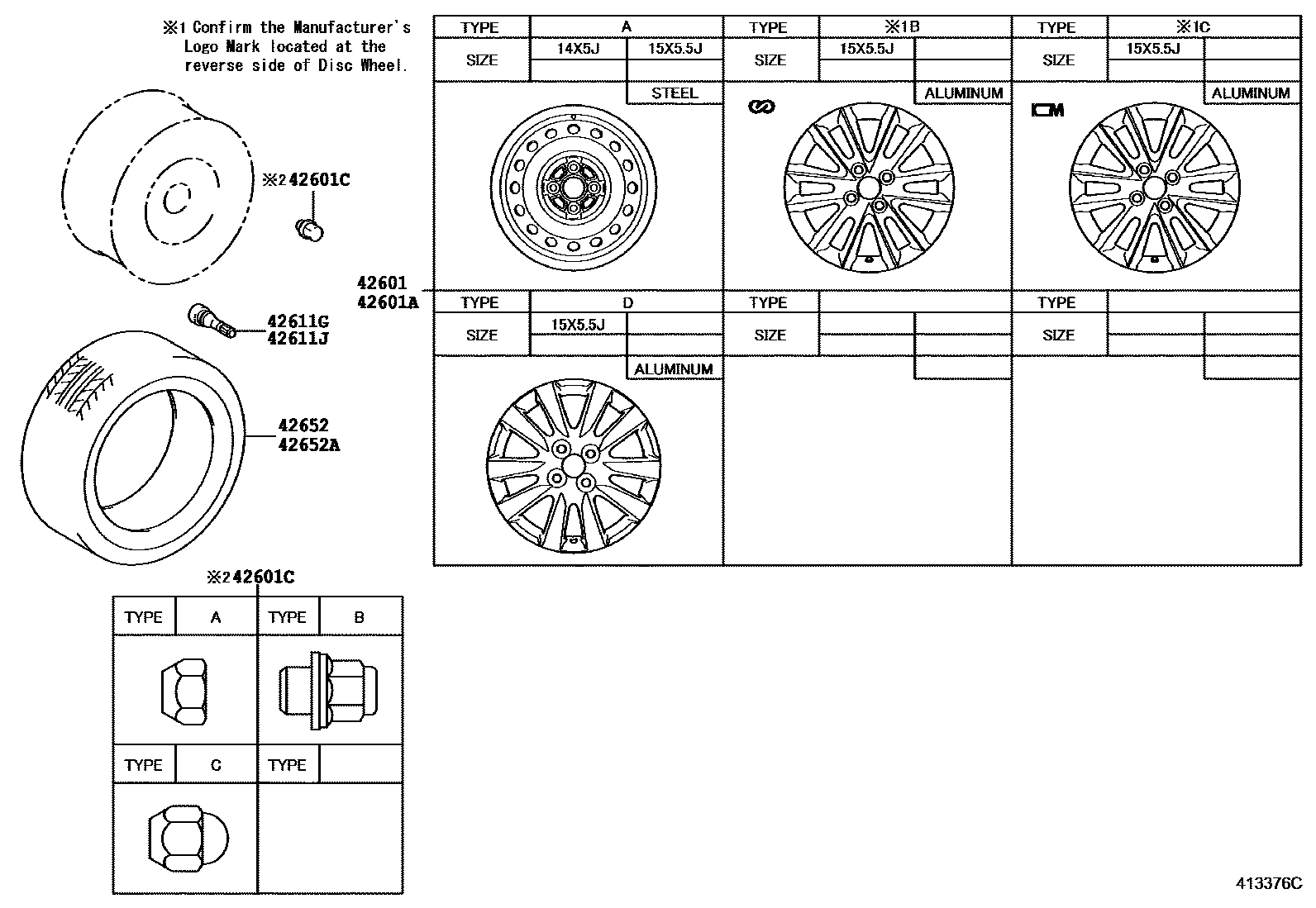 ※1 Confirm the Manufacturer's Logo Mark located at the reverse side of Disc Wheel.

※2 42601C

42611G
42611J

42652
42652A

42601
42601A

| TYPE | A | | TYPE | ※1B | | TYPE | ※1C | |
|---|---|---|---|---|---|---|---|---|
| SIZE | 14X5J | 15X5.5J | SIZE | 15X5.5J | | SIZE | 15X5.5J | |
| | | STEEL | | | ALUMINUM | | | ALUMINUM |

| TYPE | D | | TYPE | | | TYPE | | |
|---|---|---|---|---|---|---|---|---|
| SIZE | 15X5.5J | | SIZE | | | SIZE | | |
| | | ALUMINUM | | | | | | |

※2 42601C

| TYPE | A | TYPE | B |
|---|---|---|---|
| TYPE | C | TYPE | |

413376C