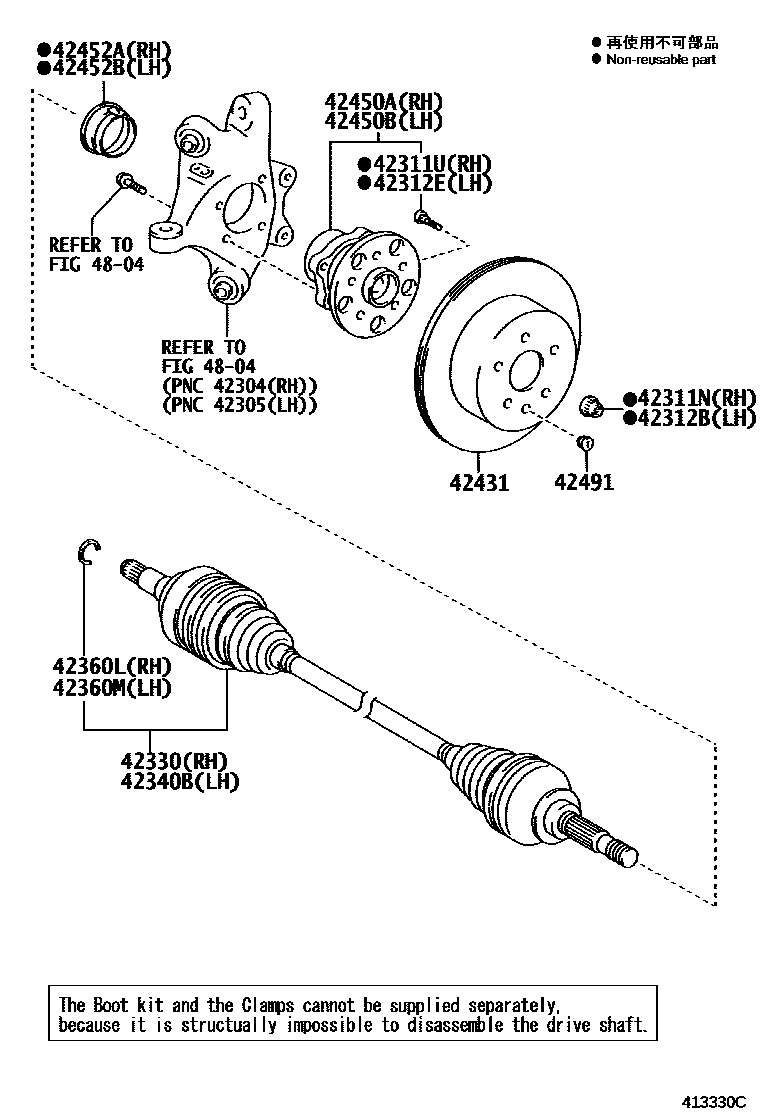 ●42452A(RH)
●42452B(LH)

● 再使用不可部品
● Non-reusable part

42450A(RH)
42450B(LH)

●42311U(RH)
●42312E(LH)

REFER TO
FIG 48-04

REFER TO
FIG 48-04
(PNC 42304(RH))
(PNC 42305(LH))

●42311N(RH)
●42312B(LH)

42431

42491

42360L(RH)
42360M(LH)

42330(RH)
42340B(LH)

The Boot kit and the Clamps cannot be supplied separately, because it is structually impossible to disassemble the drive shaft.

413330C