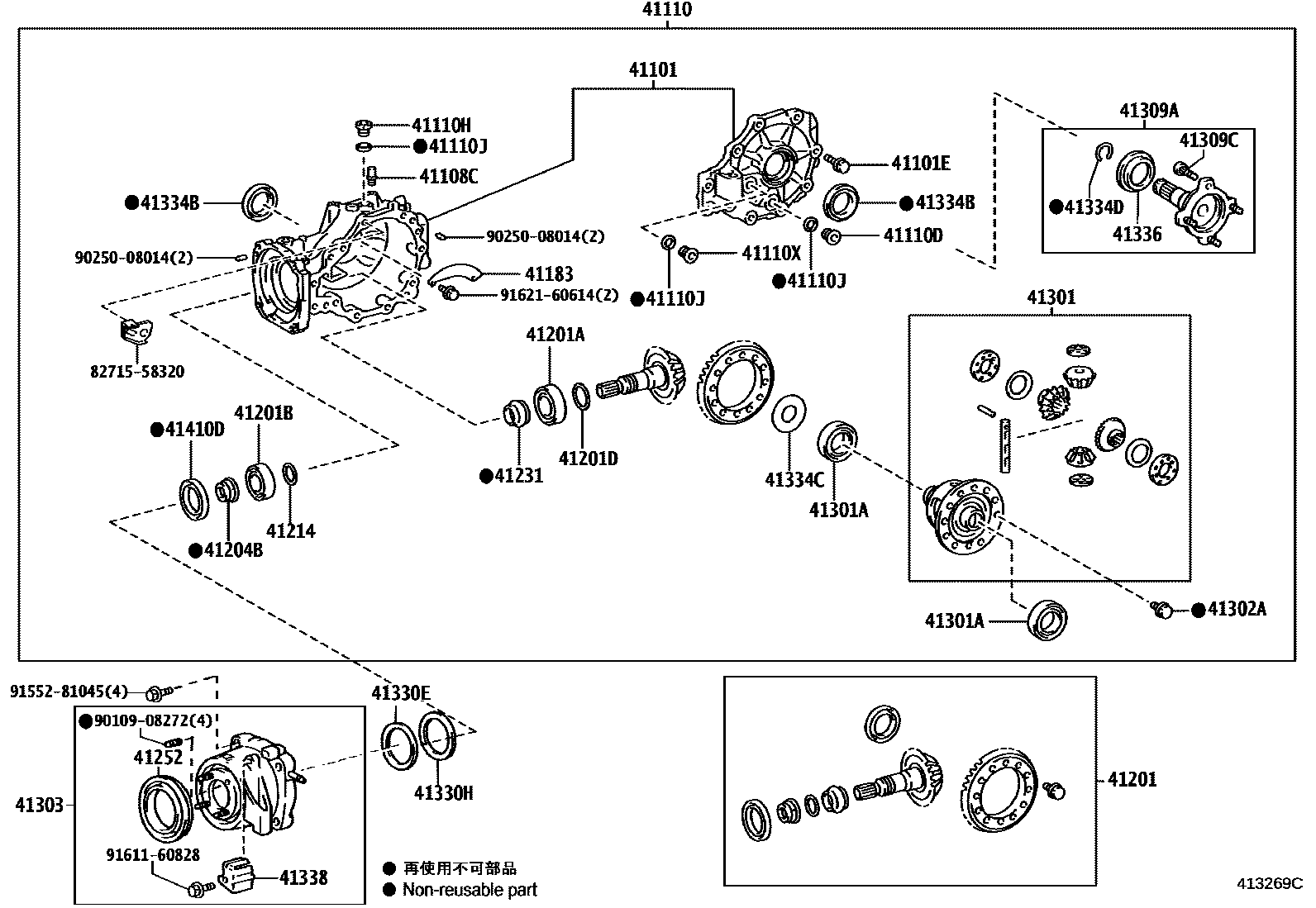 41110

41101

41110H
●41110J
41108C
●41334B
90250-08014(2)
90250-08014(2)
41183
91621-60614(2)
82715-58320

41101E
●41334B
41110D
41110X
●41110J
●41110J

41309A
41309C
●41334D
41336

41301

41201A
41201D
●41231
41334C
41301A

●41410D
41201B
41214
●41204B

41301A
●41302A

91552-81045(4)
●90109-08272(4)
41252
41303
91611-60828
41338
41330E
41330H

41201

● 再使用不可部品
● Non-reusable part

413269C