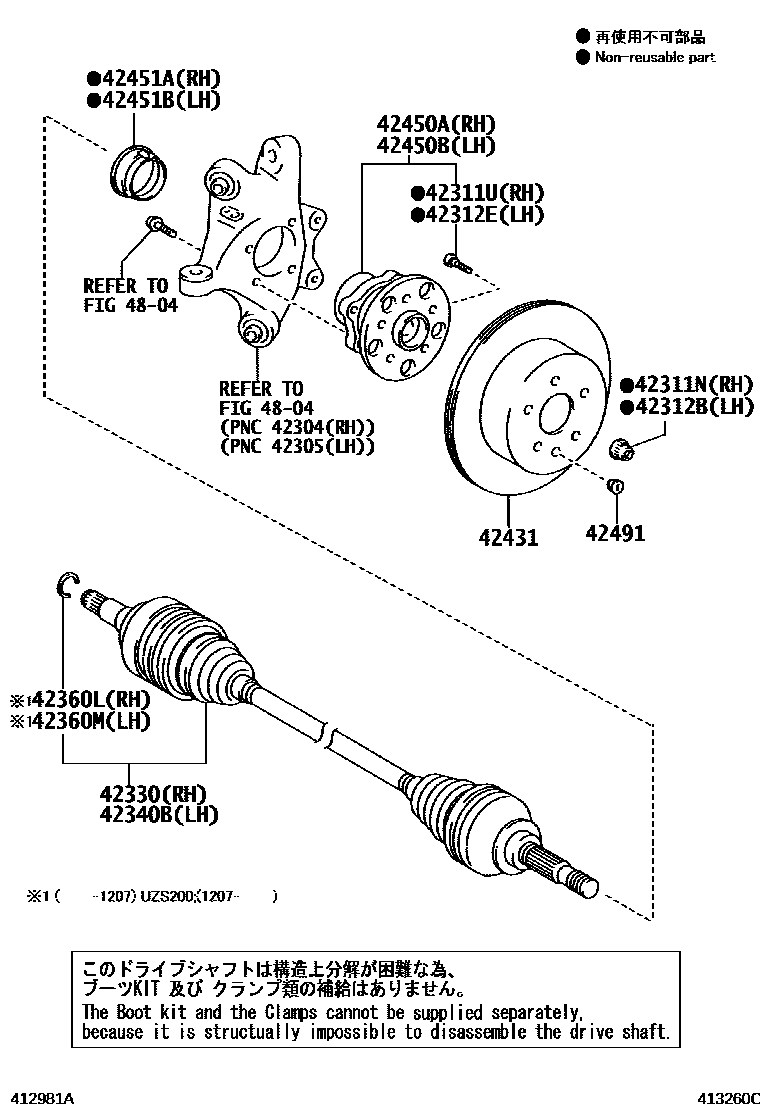 ● 再使用不可部品
● Non-reusable part

●42451A(RH)
●42451B(LH)

42450A(RH)
42450B(LH)

●42311U(RH)
●42312E(LH)

REFER TO
FIG 48-04

REFER TO
FIG 48-04
(PNC 42304(RH))
(PNC 42305(LH))

●42311N(RH)
●42312B(LH)

42431

42491

※1 42360L(RH)
※1 42360M(LH)

42330(RH)
42340B(LH)

※1 ( -1207) UZS200;(1207- )

このドライブシャフトは構造上分解が困難な為、
ブーツKIT 及び クランプ類の補給はありません。
The Boot kit and the Clamps cannot be supplied separately,
because it is structually impossible to disassemble the drive shaft.

412981A

413260C