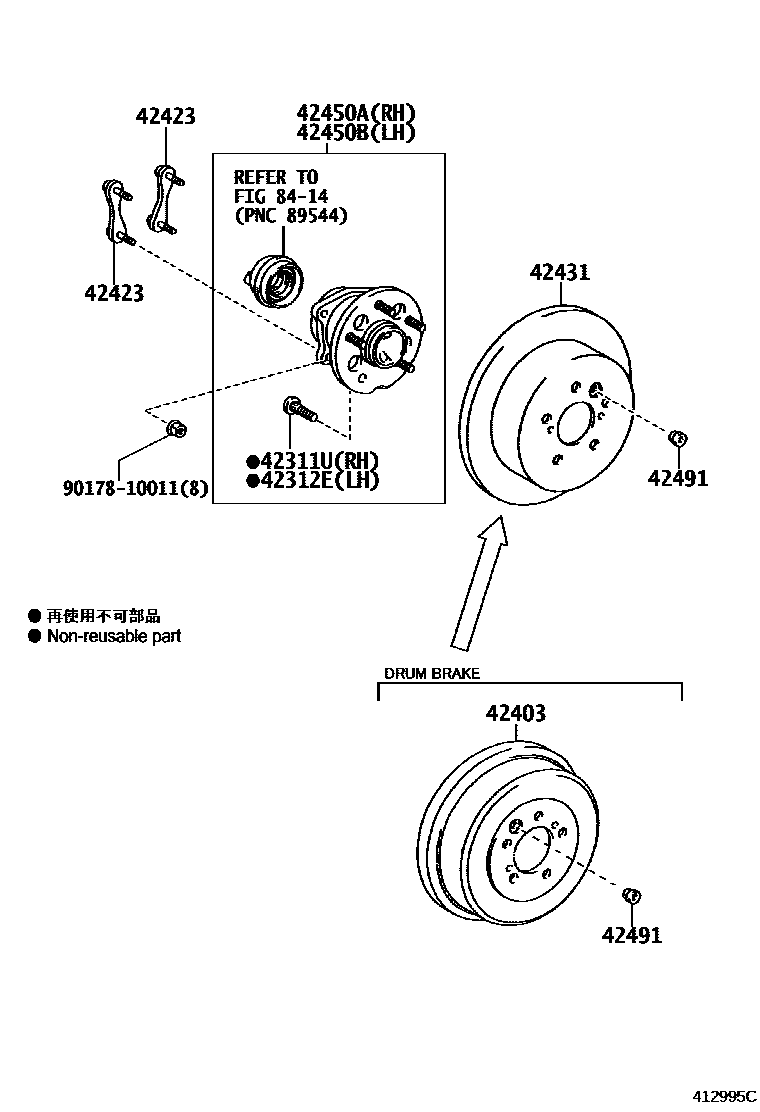 42423

42450A(RH)
42450B(LH)

REFER TO
FIG 84-14
(PNC 89544)

42423

42431

●42311U(RH)
●42312E(LH)

90178-10011(8)

42491

● 再使用不可部品
● Non-reusable part

DRUM BRAKE

42403

42491

412995C