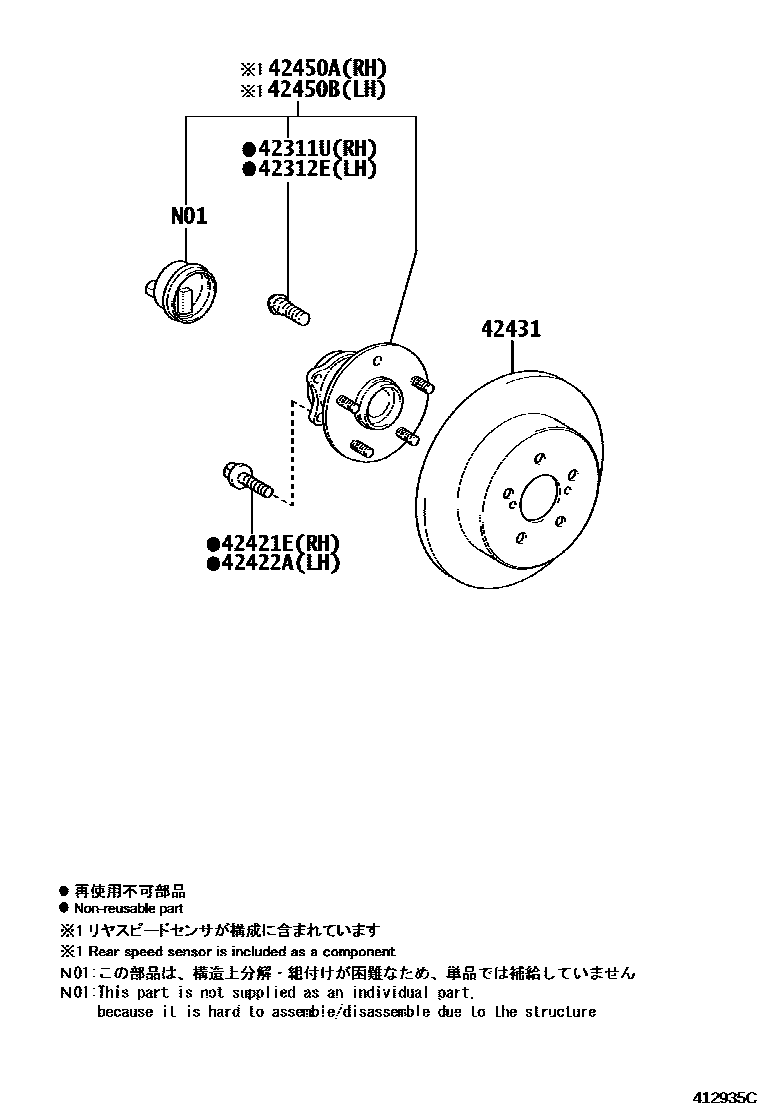 ※1 42450A(RH)
※1 42450B(LH)

●42311U(RH)
●42312E(LH)

N01

42431

●42421E(RH)
●42422A(LH)

● 再使用不可部品
● Non-reusable part
※1 リヤスピードセンサが構成に含まれています
※1 Rear speed sensor is included as a component
N01:この部品は、構造上分解・組付けが困難なため、単品では補給していません
N01:This part is not supplied as an individual part.
because it is hard to assemble/disassemble due to the structure

412935C