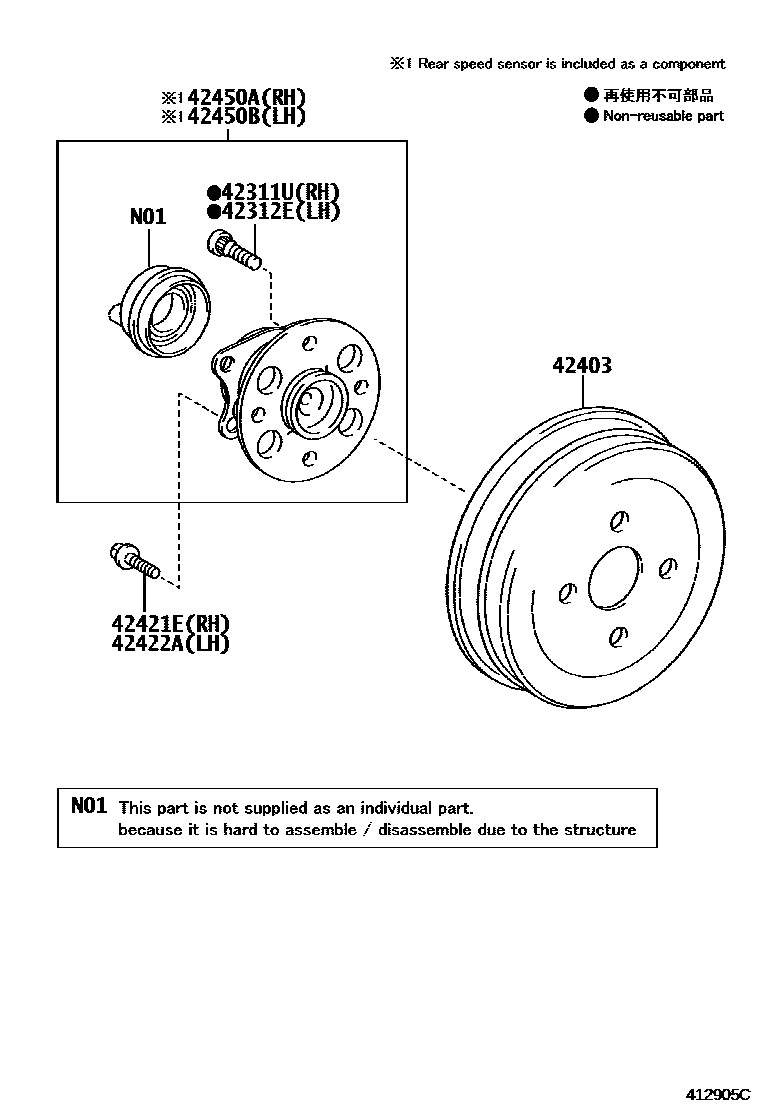 ※1 Rear speed sensor is included as a component

● 再使用不可部品
● Non-reusable part

※1 42450A(RH)
※1 42450B(LH)

●42311U(RH)
●42312E(LH)

N01

42403

42421E(RH)
42422A(LH)

N01 This part is not supplied as an individual part.
because it is hard to assemble / disassemble due to the structure

412905C