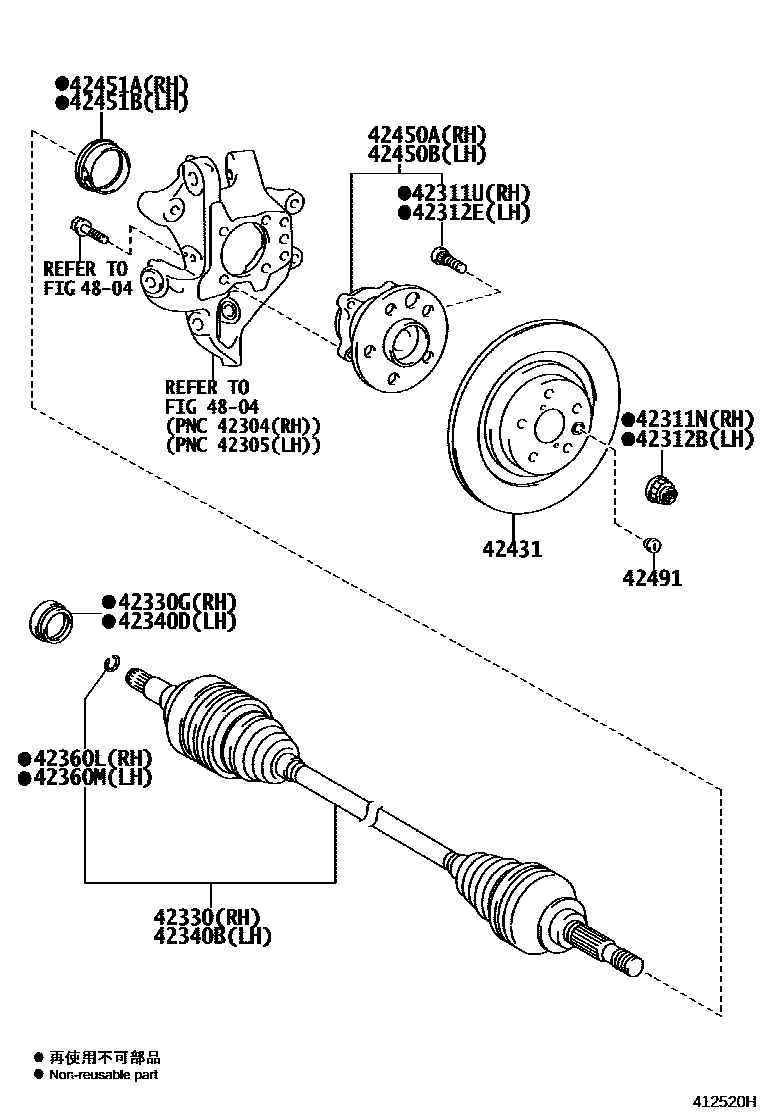 ●42451A(RH)
●42451B(LH)

42450A(RH)
42450B(LH)

●42311U(RH)
●42312E(LH)

REFER TO
FIG 48-04

REFER TO
FIG 48-04
(PNC 42304(RH))
(PNC 42305(LH))

●42311N(RH)
●42312B(LH)

42431

42491

●42330G(RH)
●42340D(LH)

●42360L(RH)
●42360M(LH)

42330(RH)
42340B(LH)

● 再使用不可部品
● Non-reusable part

412520H