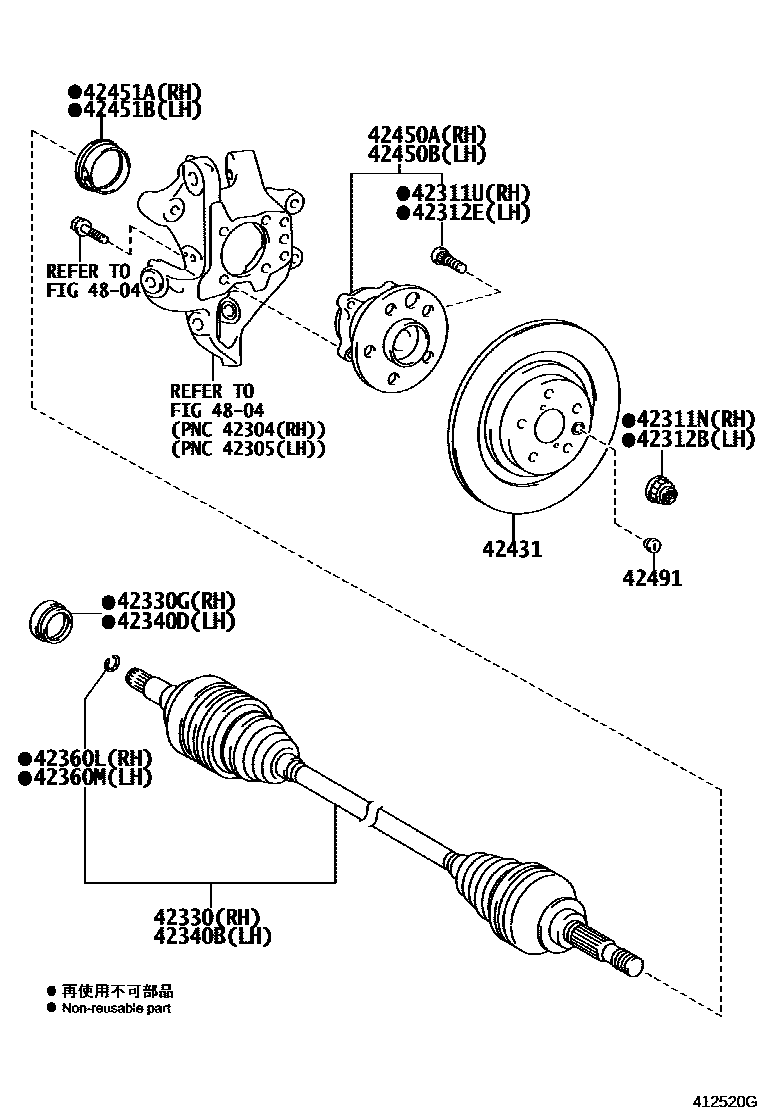 ●42451A(RH)
●42451B(LH)

42450A(RH)
42450B(LH)

●42311U(RH)
●42312E(LH)

REFER TO
FIG 48-04

REFER TO
FIG 48-04
(PNC 42304(RH))
(PNC 42305(LH))

●42311N(RH)
●42312B(LH)

42431

42491

●42330G(RH)
●42340D(LH)

●42360L(RH)
●42360M(LH)

42330(RH)
42340B(LH)

● 再使用不可部品
● Non-reusable part

412520G