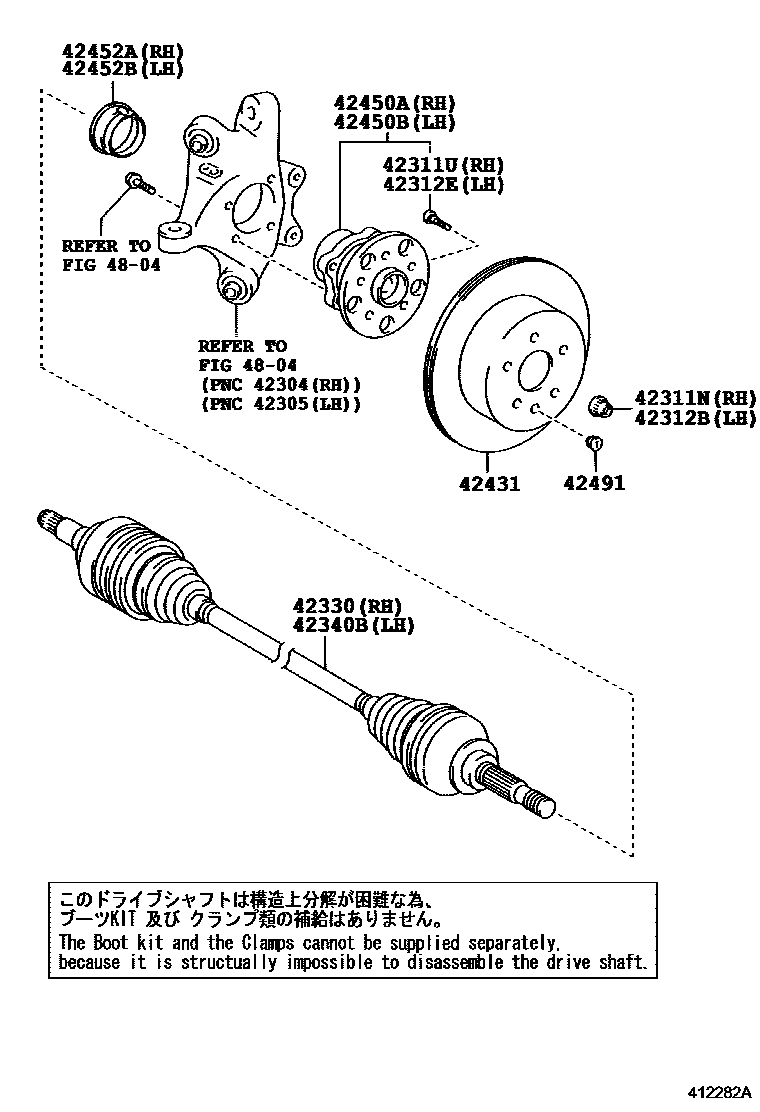 42452A(RH)
42452B(LH)

42450A(RH)
42450B(LH)

42311U(RH)
42312E(LH)

REFER TO
FIG 48-04

REFER TO
FIG 48-04
(PNC 42304(RH))
(PNC 42305(LH))

42311N(RH)
42312B(LH)

42431

42491

42330(RH)
42340B(LH)

このドライブシャフトは構造上分解が困難な為、
ブーツKIT 及び クランプ類の補給はありません。
The Boot kit and the Clamps cannot be supplied separately,
because it is structually impossible to disassemble the drive shaft.

412282A