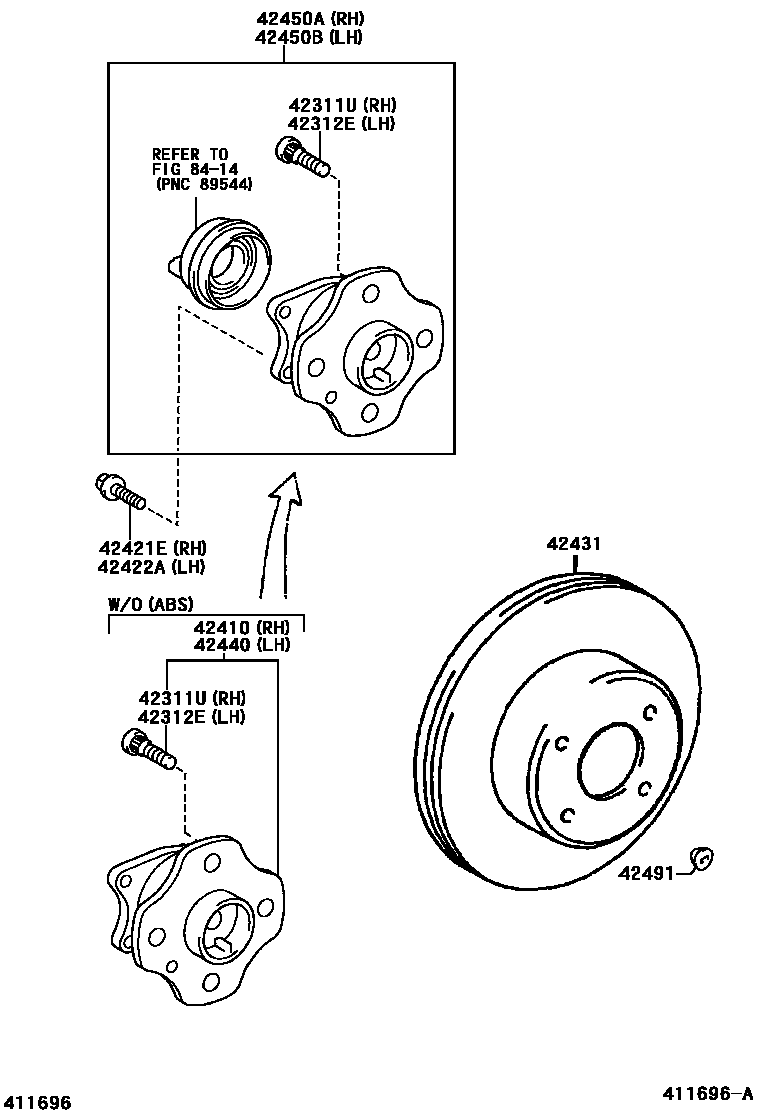 42450A (RH)
42450B (LH)

42311U (RH)
42312E (LH)

REFER TO
FIG 84-14
(PNC 89544)

42421E (RH)
42422A (LH)

W/O (ABS)
42410 (RH)
42440 (LH)

42311U (RH)
42312E (LH)

42431

42491

411696

411696-A