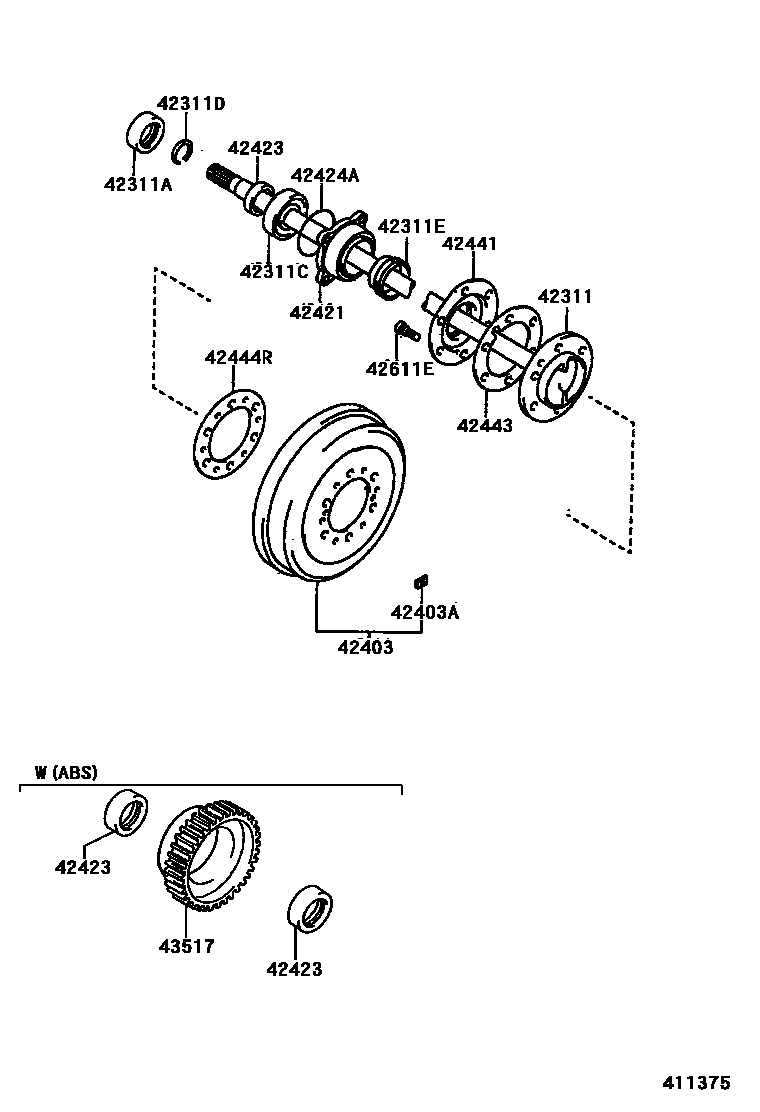 42311D
42423
42311A
42424A
42311E
42441
42311C
42421
42311
42444R
42611E
42443
42403A
42403

W (ABS)
42423
43517
42423

411375