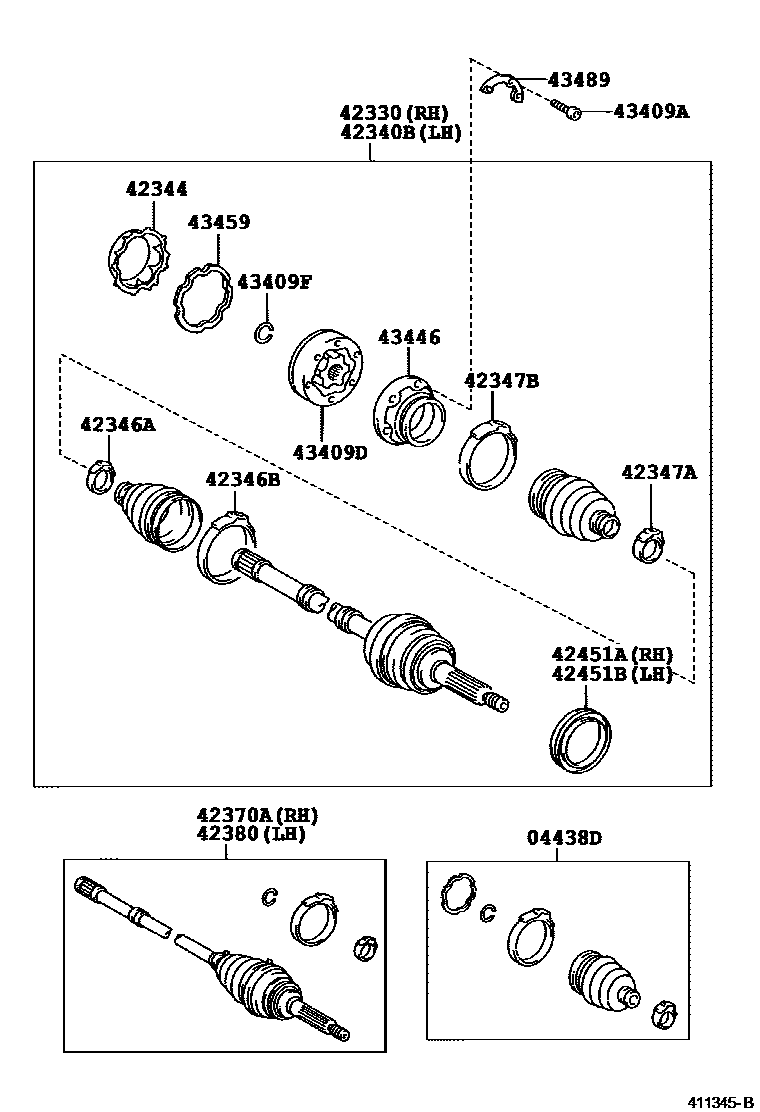 43489
43409A
42330 (RH)
42340B (LH)
42344
43459
43409F
43446
42347B
43409D
42346A
42346B
42347A
42451A (RH)
42451B (LH)
42370A (RH)
42380 (LH)
04438D
411345-B