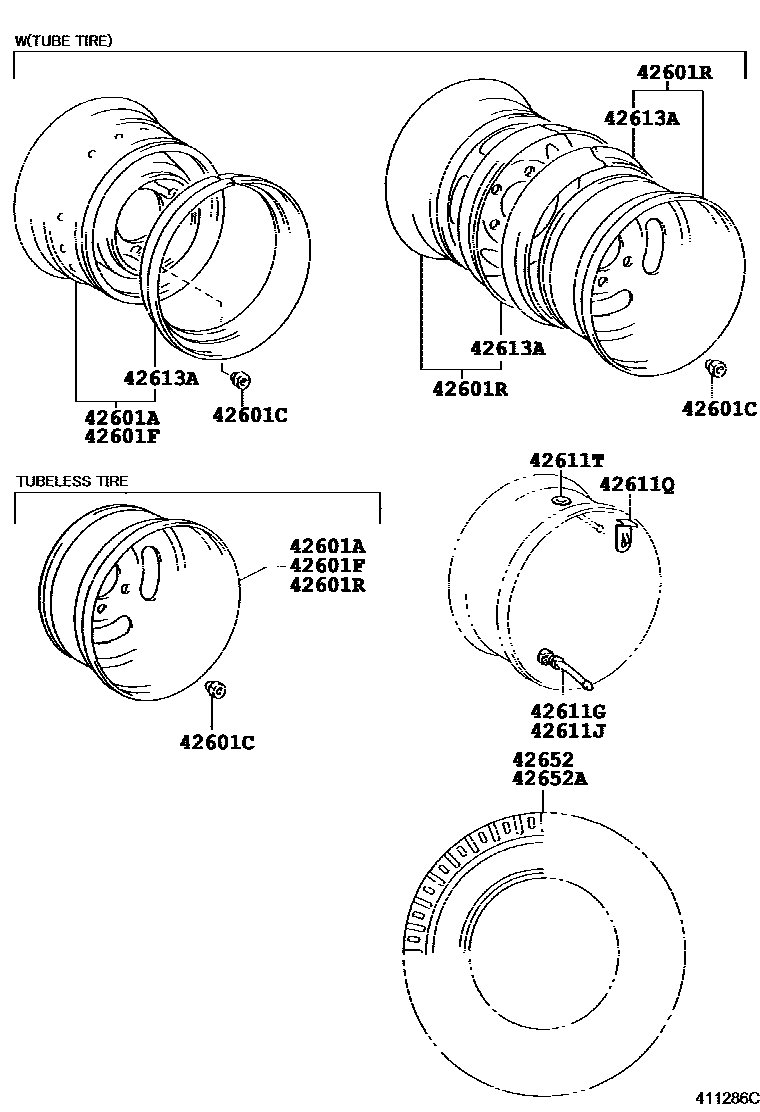 W(TUBE TIRE)

42601R
42613A
42613A
42601A
42601F
42601C
42613A
42601R
42601C

TUBELESS TIRE

42601A
42601F
42601R
42601C

42611T
42611Q
42611G
42611J

42652
42652A

411286C