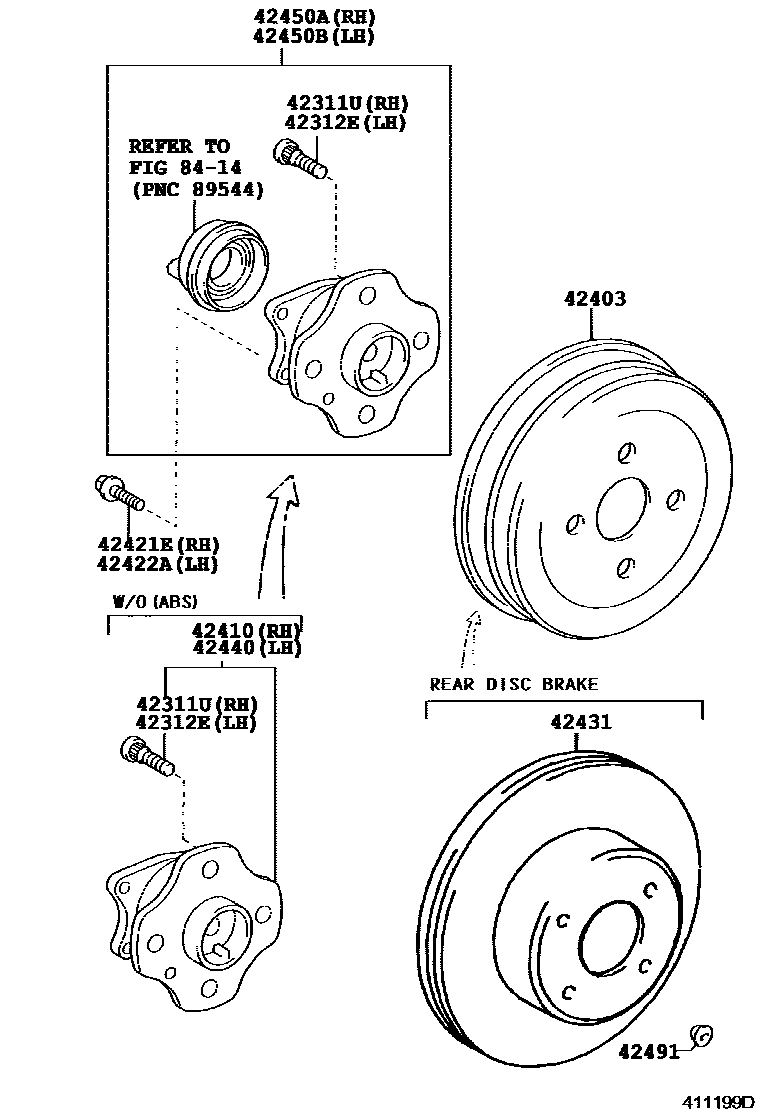 42450A(RH)
42450B(LH)

42311U(RH)
42312E(LH)

REFER TO
FIG 84-14
(PNC 89544)

42403

42421E(RH)
42422A(LH)

W/O (ABS)

42410(RH)
42440(LH)

42311U(RH)
42312E(LH)

REAR DISC BRAKE

42431

42491

411199D