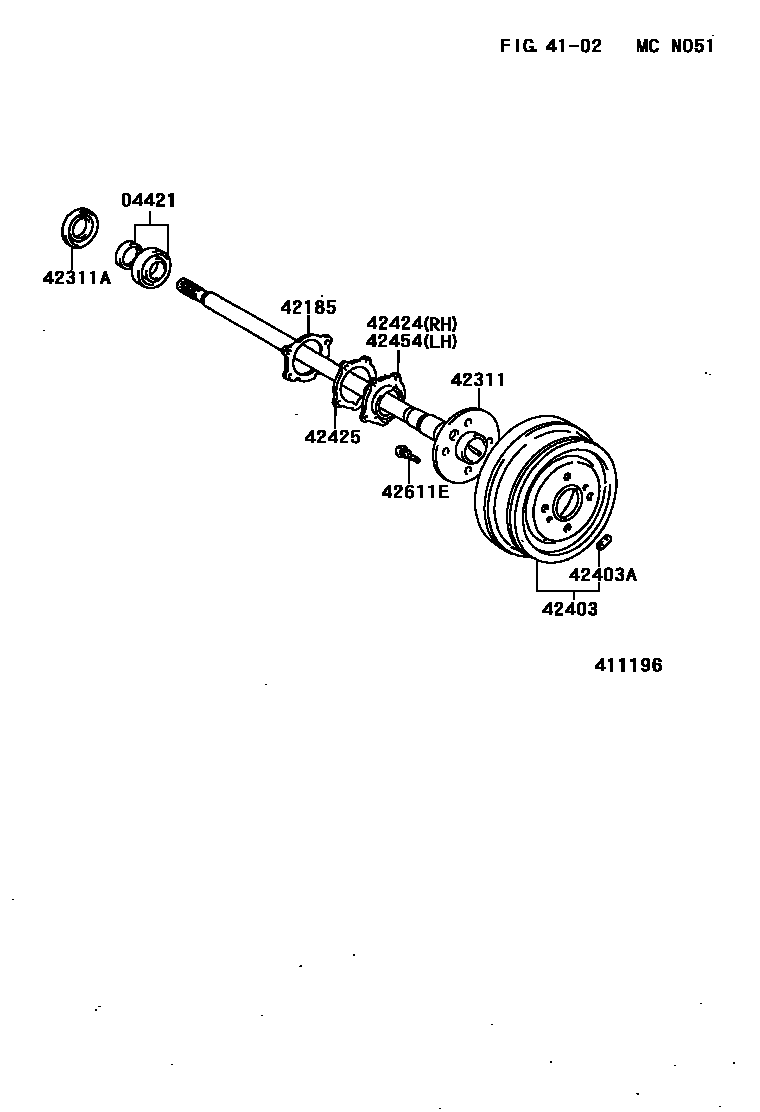 FIG. 41-02 MC N051

04421

42311A

42185

42424(RH)
42454(LH)

42311

42425

42611E

42403A

42403

411196