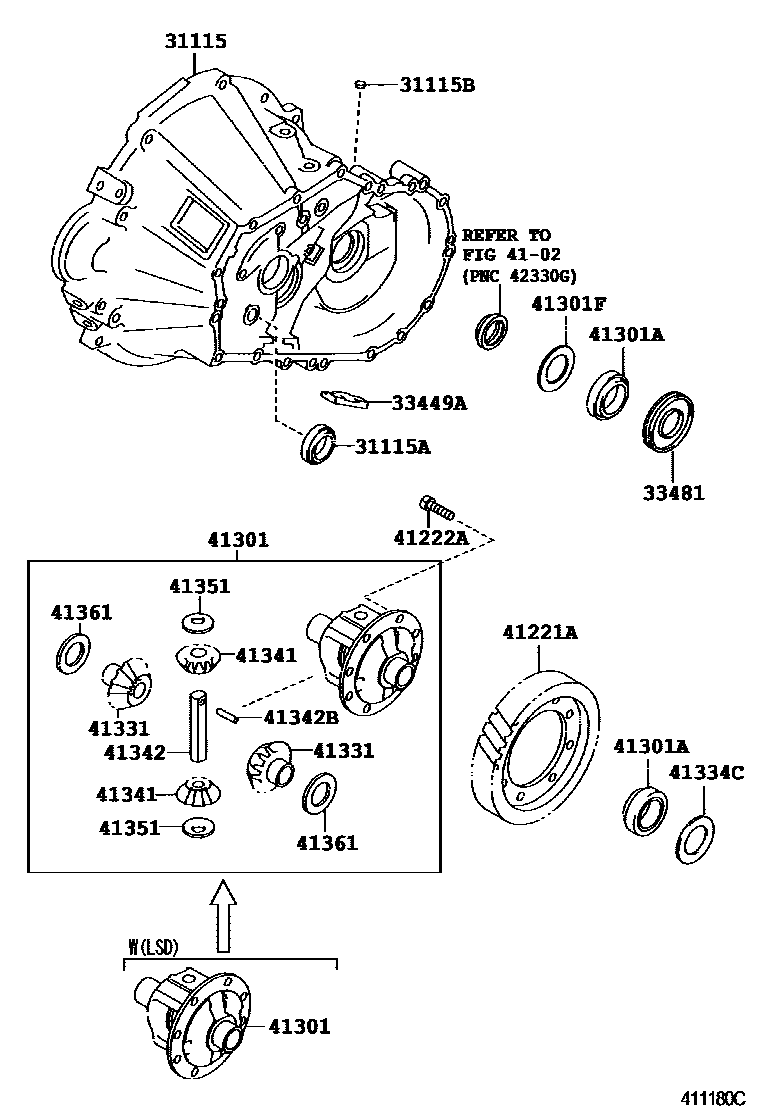 31115
31115B
REFER TO FIG 41-02 (PNC 42330G)
41301F
41301A
33449A
31115A
33481
41222A
41301
41351
41361
41341
41331
41342B
41342
41331
41341
41351
41361
41221A
41301A
41334C
W(LSD)
41301
411180C