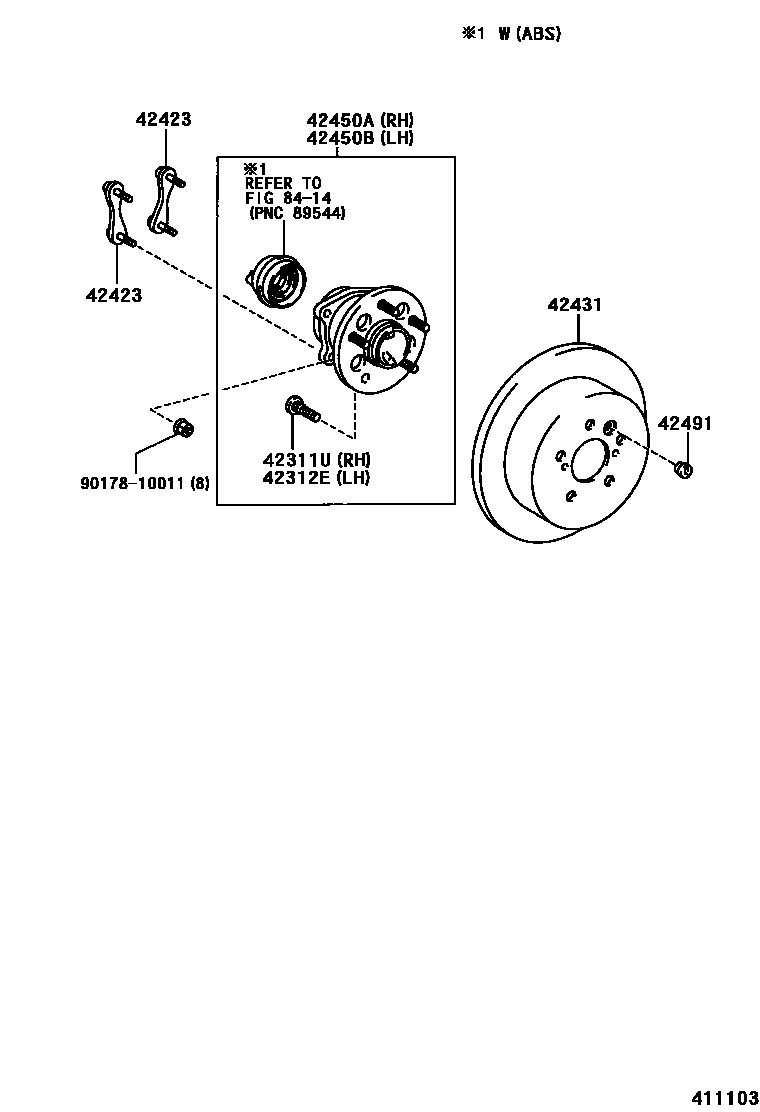 ※1 W (ABS)

42423

42450A (RH)
42450B (LH)

※1
REFER TO
FIG 84-14
(PNC 89544)

42423

42431

42491

42311U (RH)
42312E (LH)

90178-10011 (8)

411103