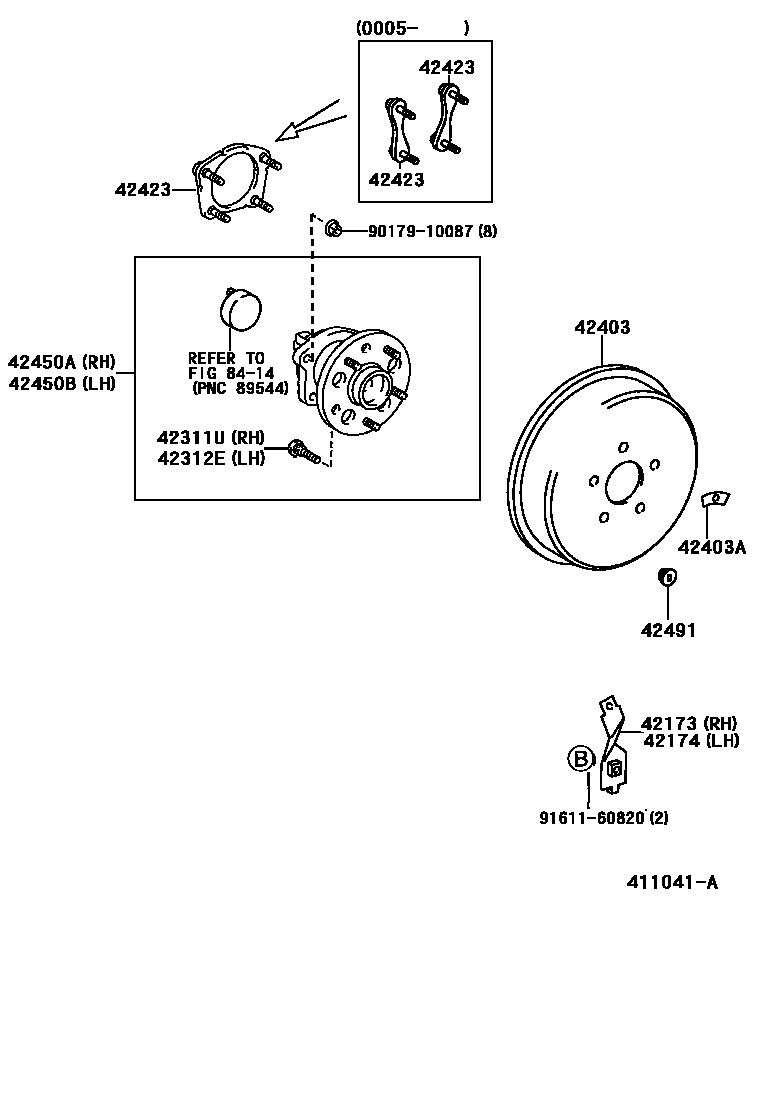 (0005-        )

42423

42423

42423

90179-10087 (8)

42450A (RH)
42450B (LH)

REFER TO
FIG 84-14
(PNC 89544)

42311U (RH)
42312E (LH)

42403

42403A

42491

42173 (RH)
42174 (LH)

B

91611-60820 (2)

411041-A