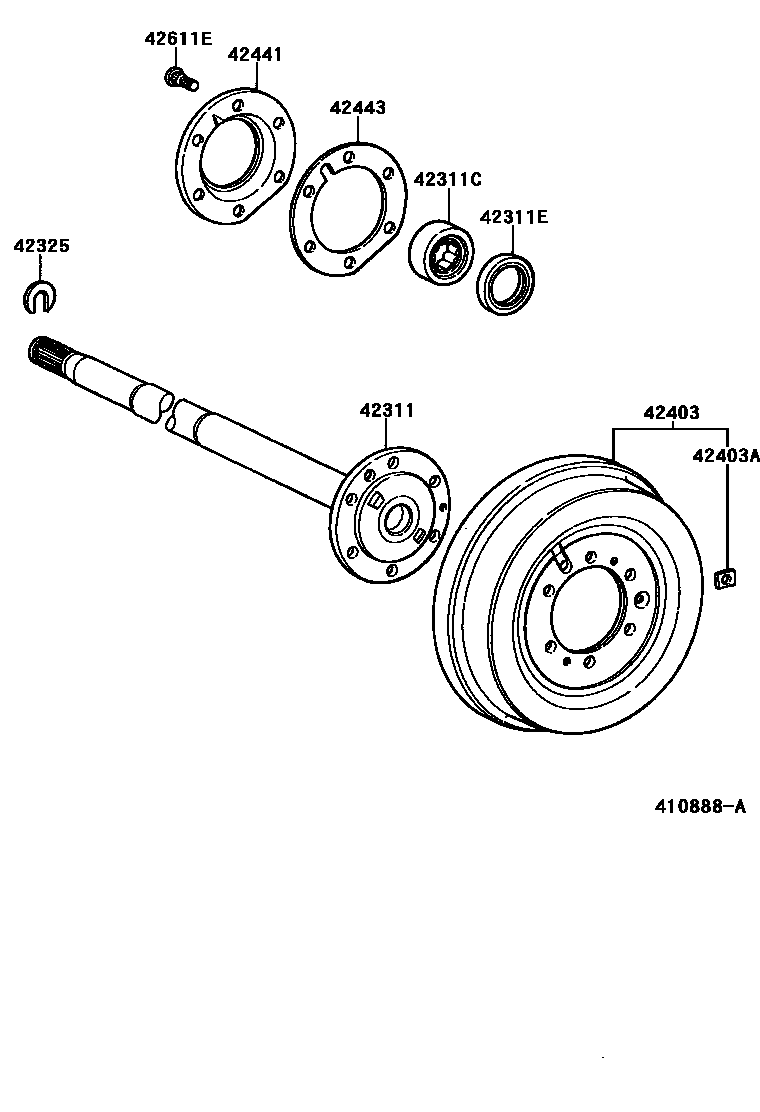 42611E
42441
42443
42311C
42311E
42325
42311
42403
42403A
410888-A