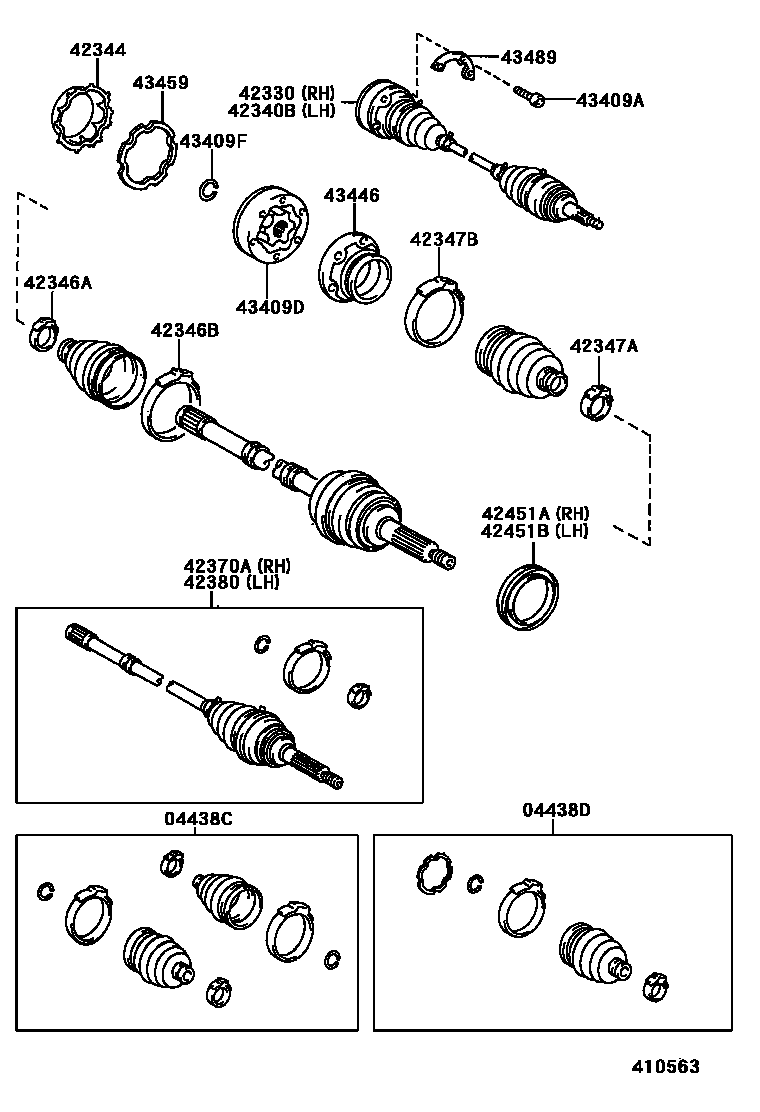 42344
43459
43409F
42330 (RH)
42340B (LH)
43489
43409A
43446
42347B
43409D
42346A
42346B
42347A
42451A (RH)
42451B (LH)
42370A (RH)
42380 (LH)
04438C
04438D
410563