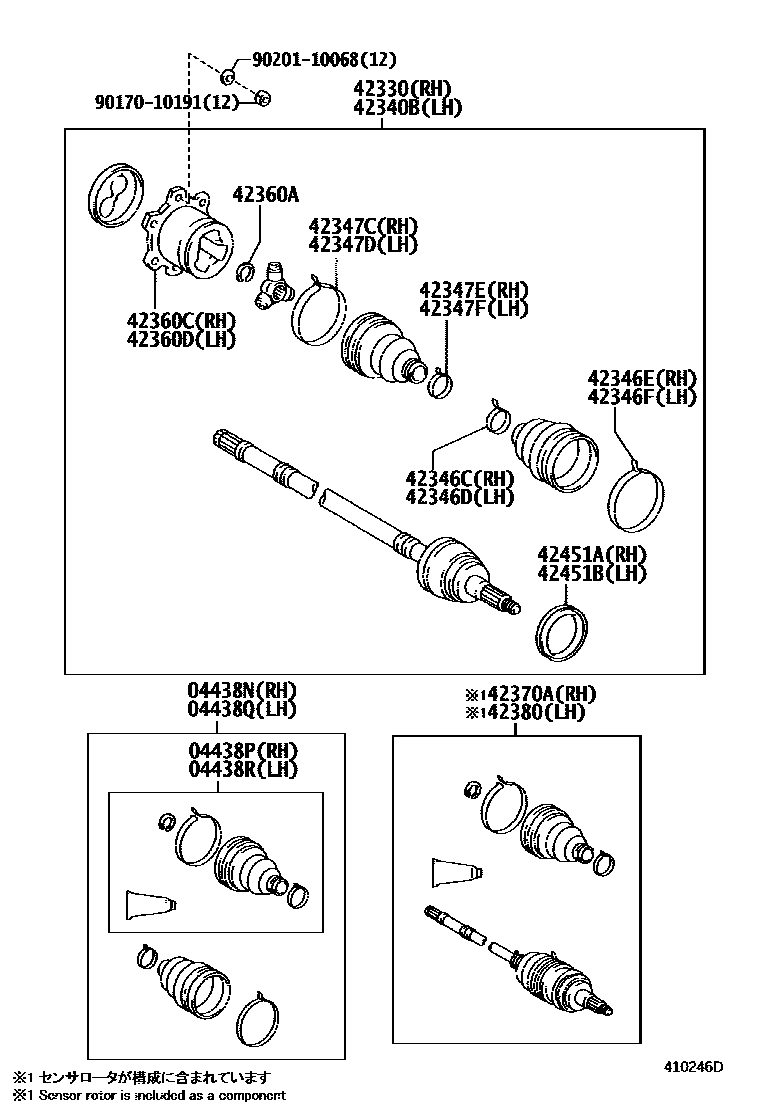 90201-10068(12)
90170-10191(12)
42330(RH)
42340B(LH)

42360A
42347C(RH)
42347D(LH)
42347E(RH)
42347F(LH)
42360C(RH)
42360D(LH)
42346E(RH)
42346F(LH)
42346C(RH)
42346D(LH)
42451A(RH)
42451B(LH)

04438N(RH)
04438Q(LH)
04438P(RH)
04438R(LH)

※1 42370A(RH)
※1 42380(LH)

410246D

※1 センサロータが構成に含まれています
※1 Sensor rotor is included as a component