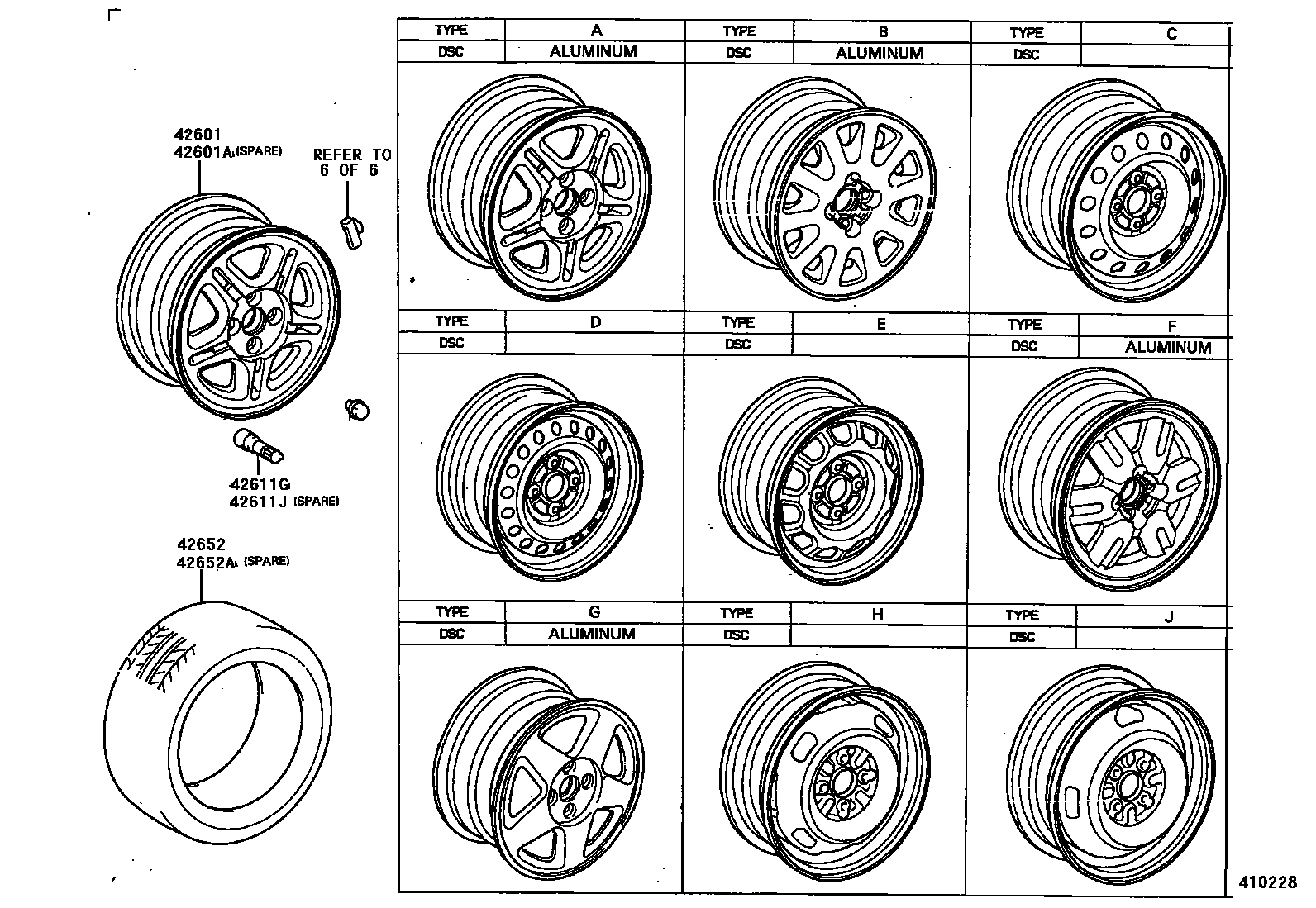 42601
42601A (SPARE)

REFER TO
6 OF 6

42611G
42611J (SPARE)

42652
42652A (SPARE)

| TYPE | A | TYPE | B | TYPE | C |
|---|---|---|---|---|---|
| DSC | ALUMINUM | DSC | ALUMINUM | DSC | |

| TYPE | D | TYPE | E | TYPE | F |
|---|---|---|---|---|---|
| DSC | | DSC | | DSC | ALUMINUM |

| TYPE | G | TYPE | H | TYPE | J |
|---|---|---|---|---|---|
| DSC | ALUMINUM | DSC | | DSC | |

410228