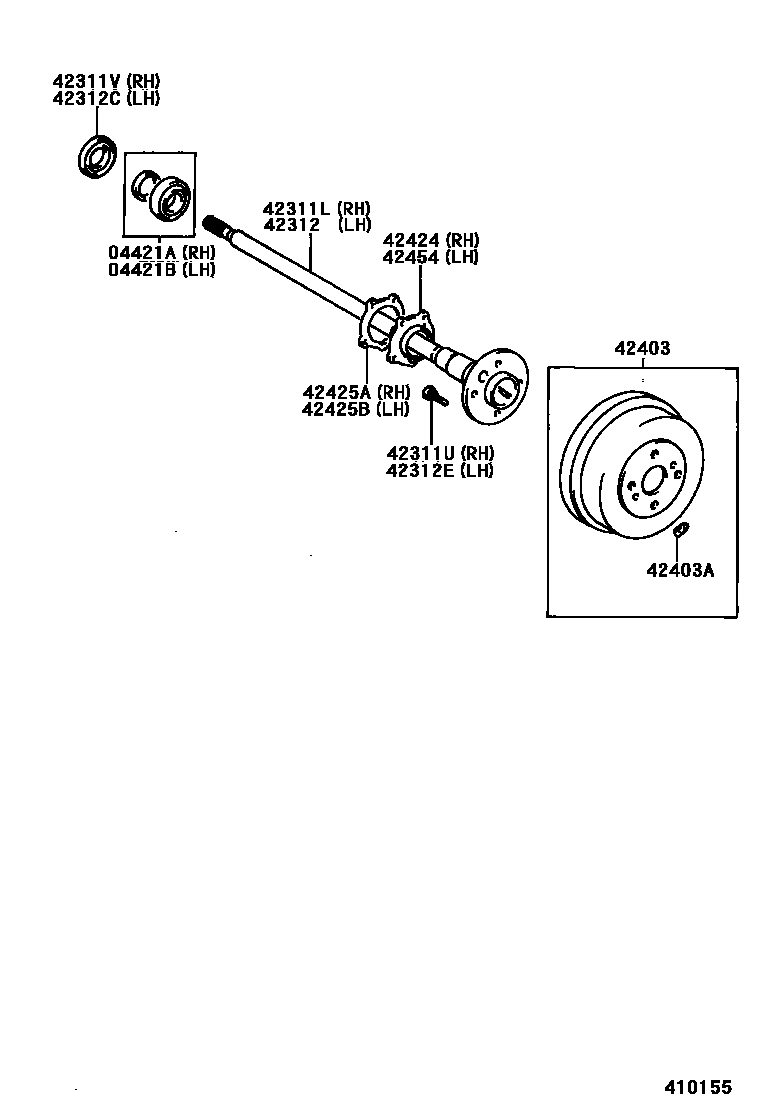 42311V (RH)
42312C (LH)

04421A (RH)
04421B (LH)

42311L (RH)
42312 (LH)

42424 (RH)
42454 (LH)

42425A (RH)
42425B (LH)

42311U (RH)
42312E (LH)

42403

42403A

410155