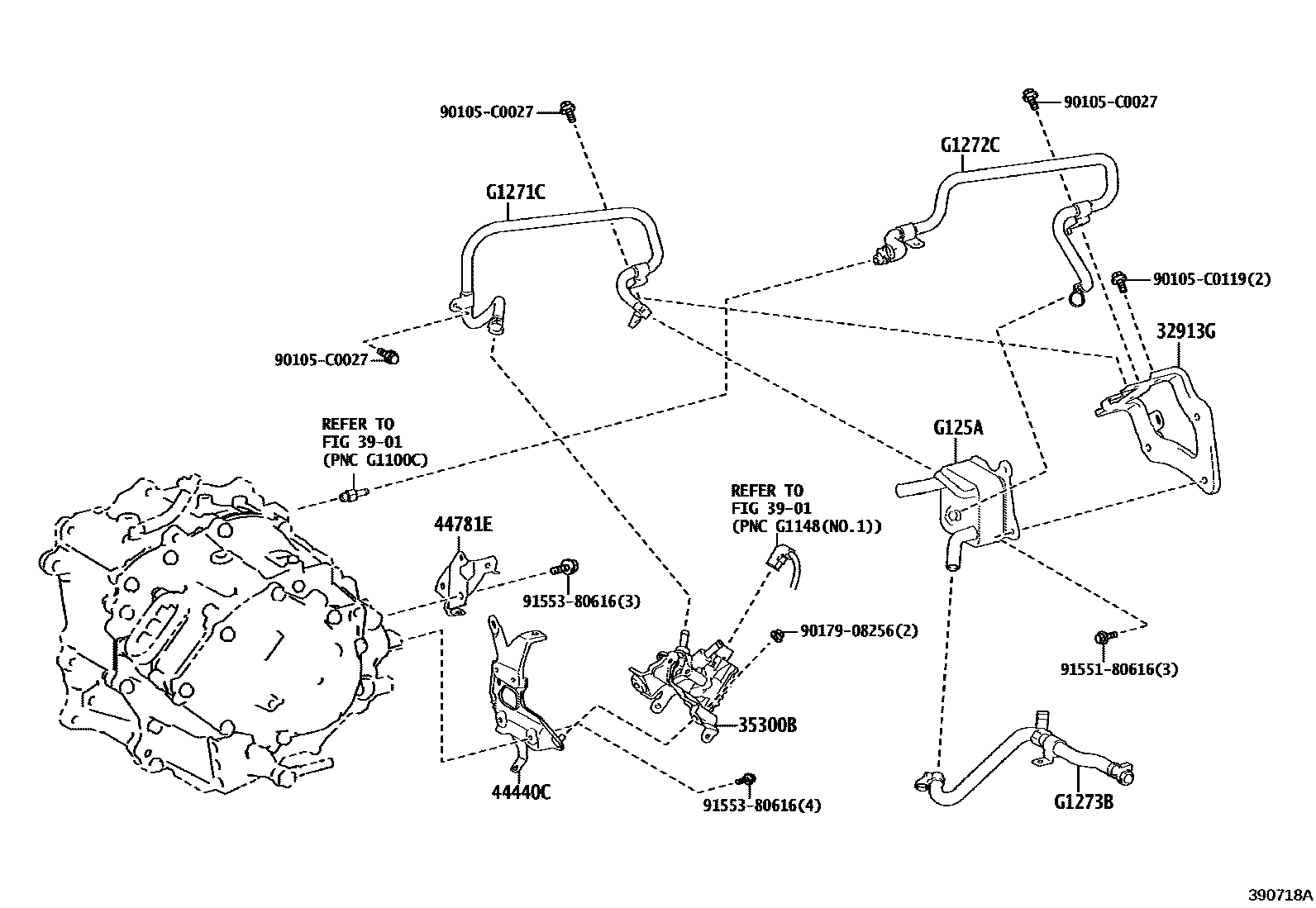 90105-C0027

90105-C0027

G1272C

G1271C

90105-C0119(2)

32913G

90105-C0027

REFER TO
FIG 39-01
(PNC G1100C)

G125A

REFER TO
FIG 39-01
(PNC G1148(NO.1))

44781E

91553-80616(3)

90179-08256(2)

91551-80616(3)

35300B

44440C

91553-80616(4)

G1273B

390718A