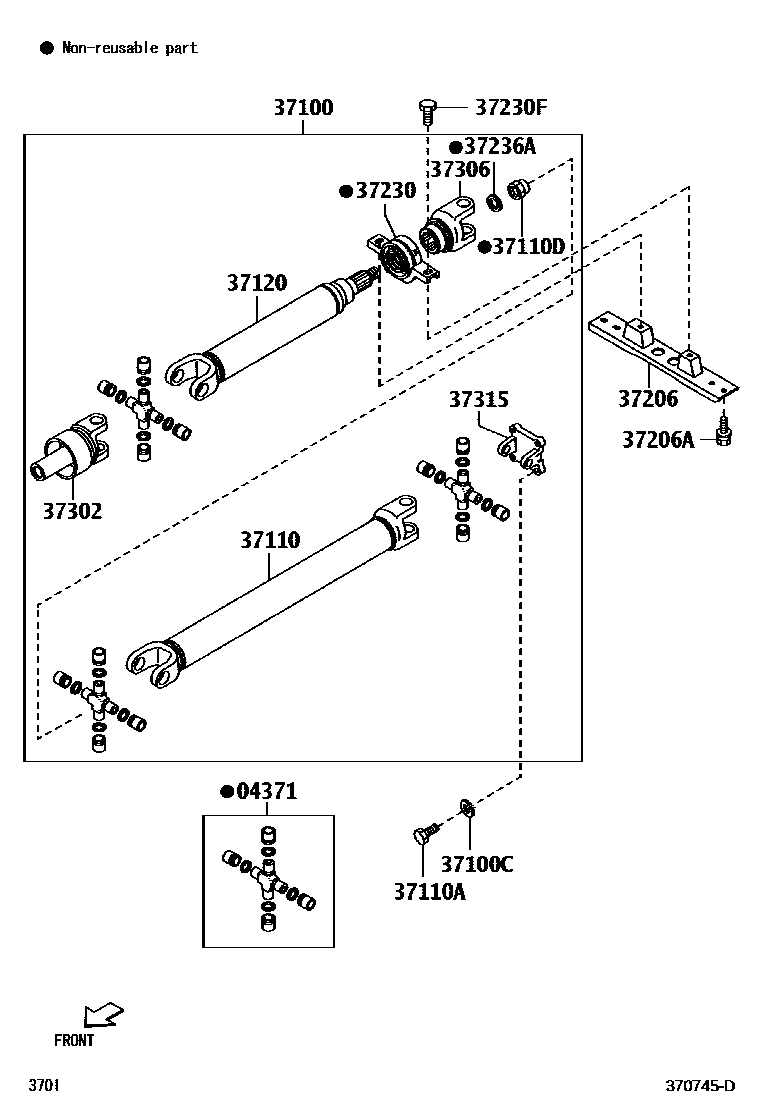 ● Non-reusable part

37100
37230F
●37236A
37306
●37230
●37110D
37120
37206
37206A
37315
37302
37110
●04371
37100C
37110A

FRONT

3701
370745-D