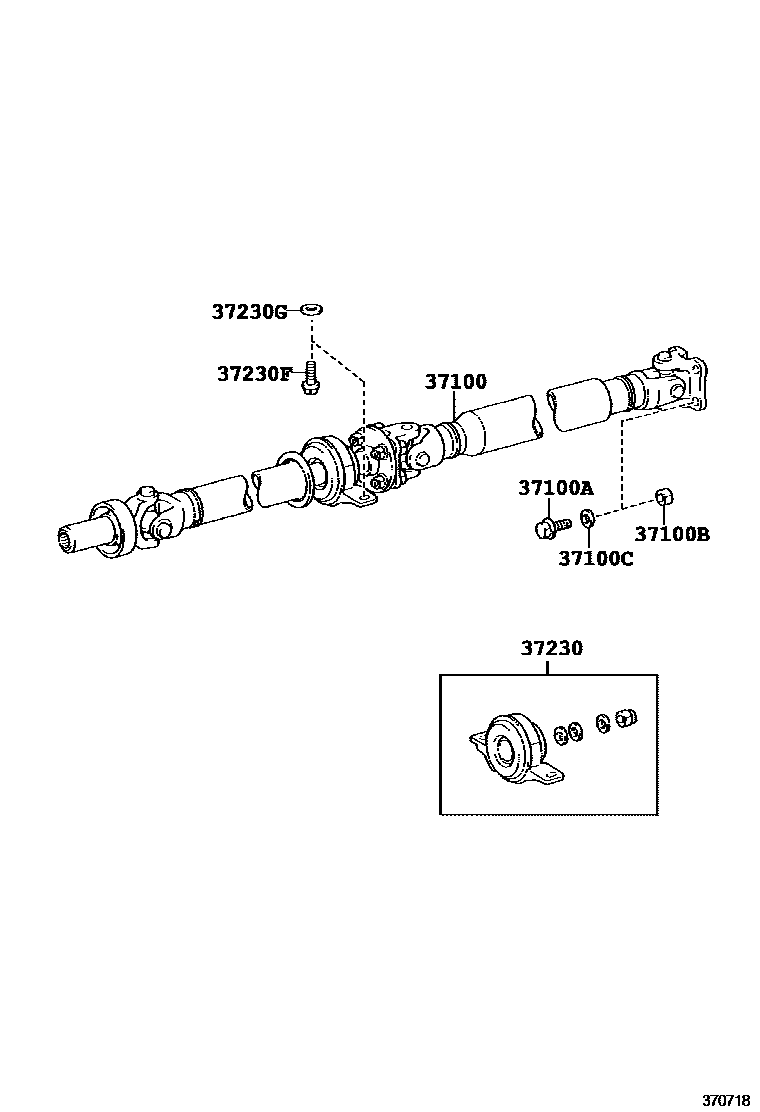 37230G

37230F

37100

37100A

37100B

37100C

37230

370718