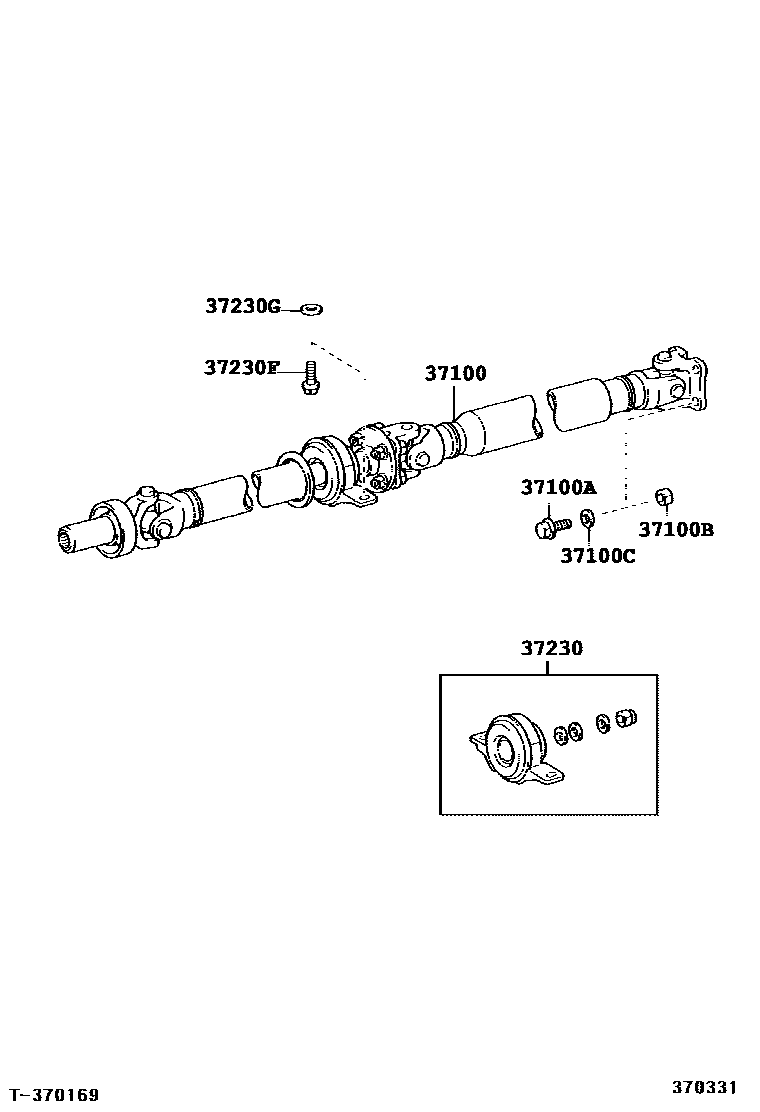 37230G

37230F

37100

37100A

37100B

37100C

37230

T-370169

370331